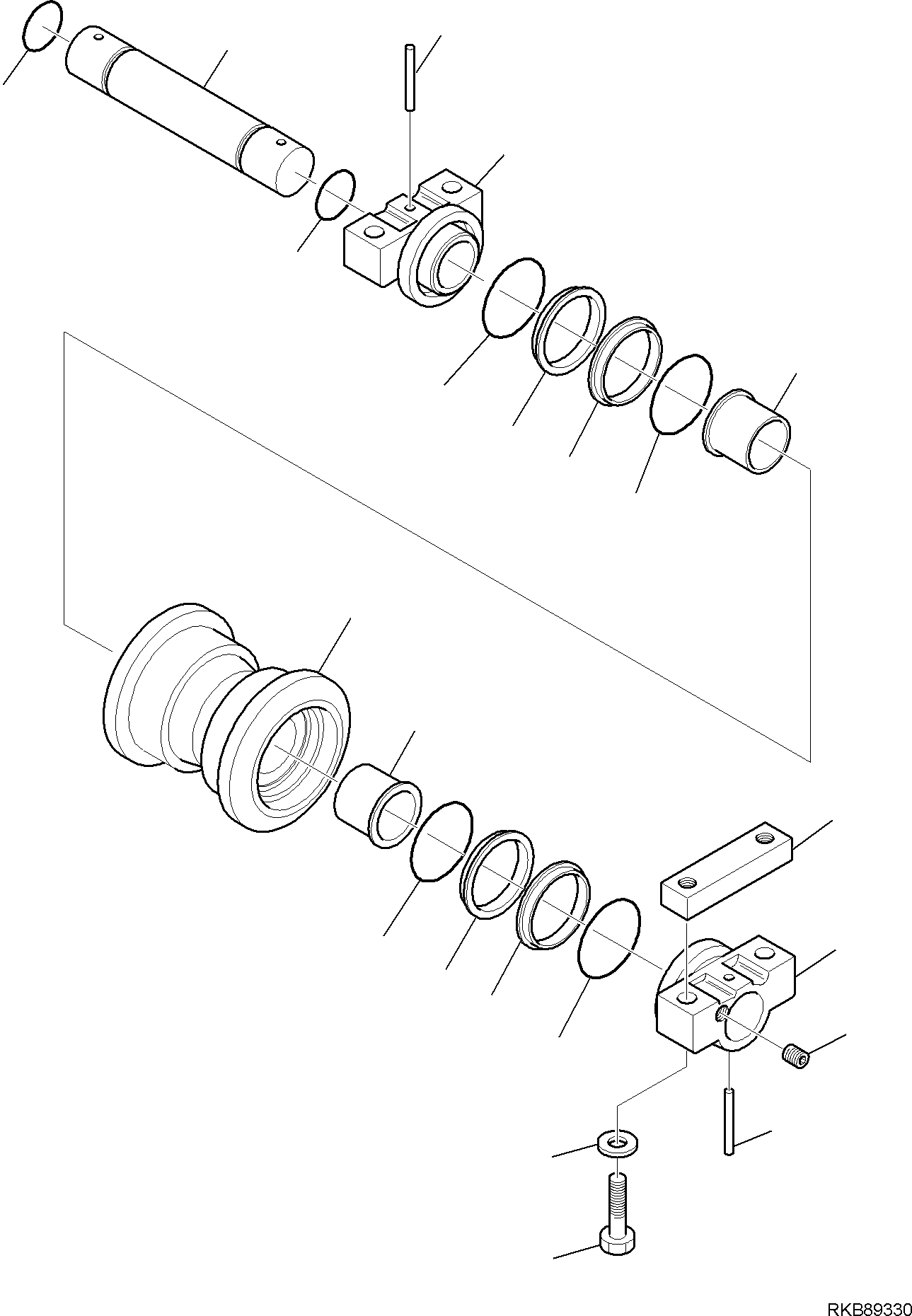 RKB89330