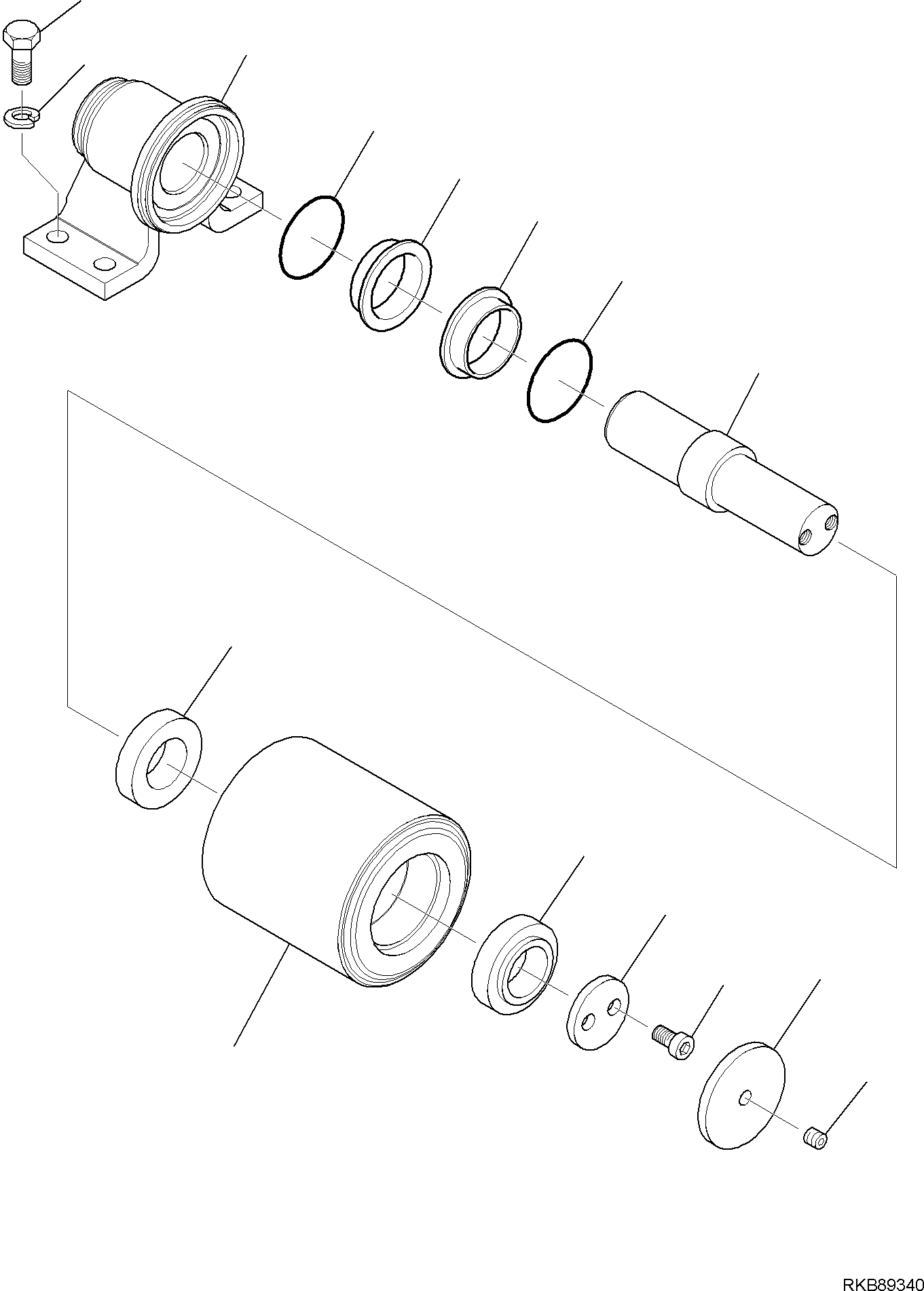 RKB89340