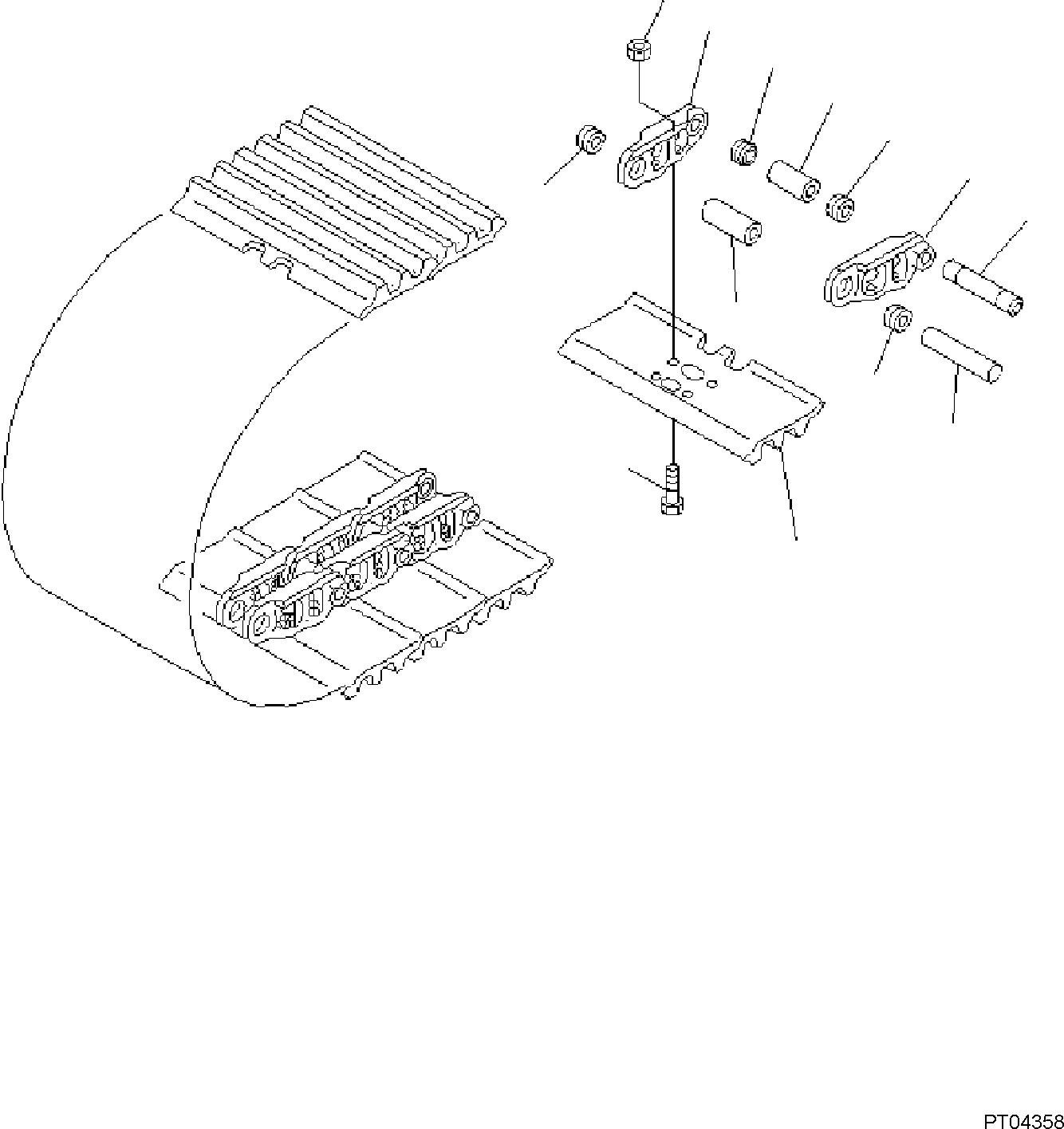 PT04358