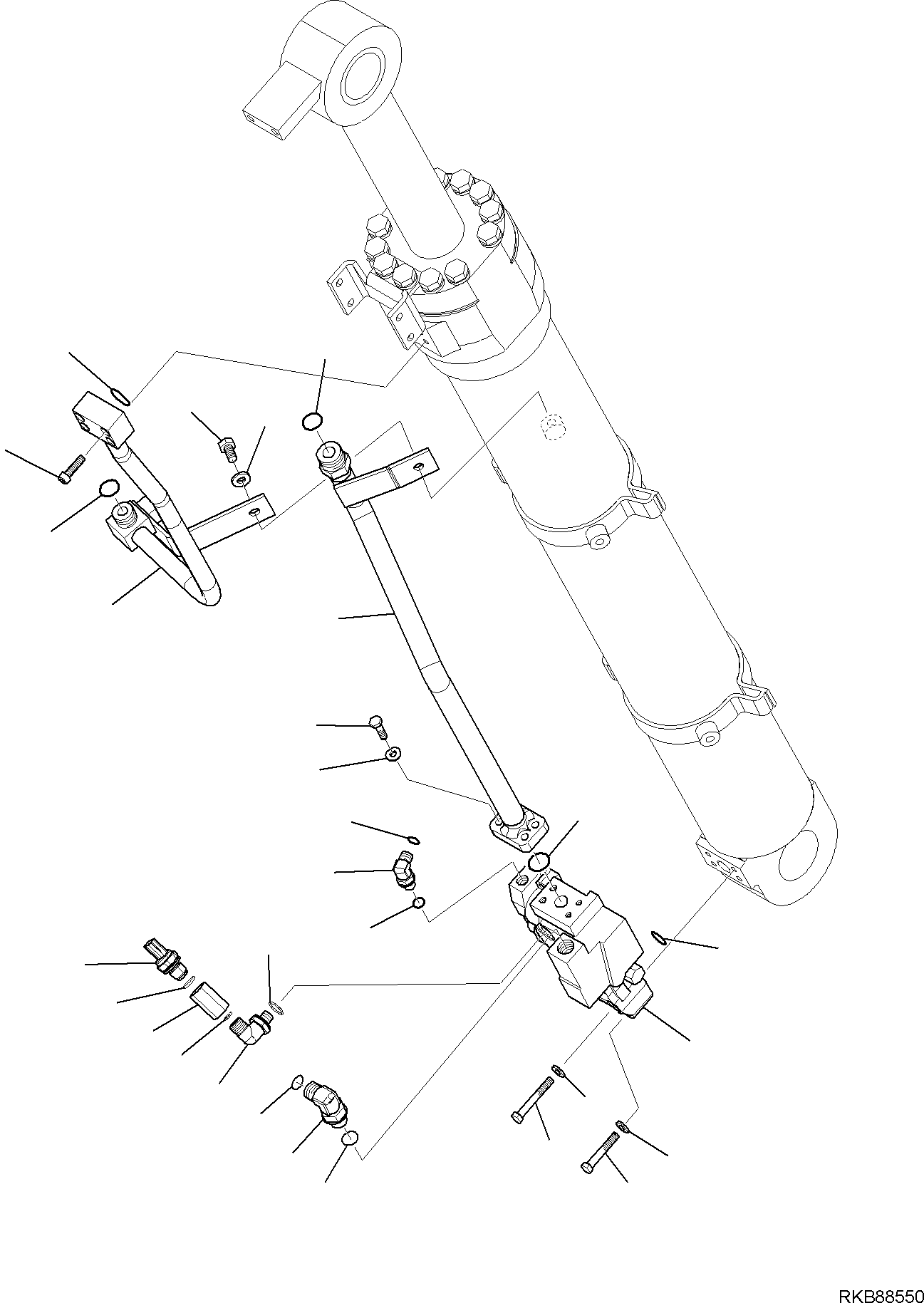 RKB88550