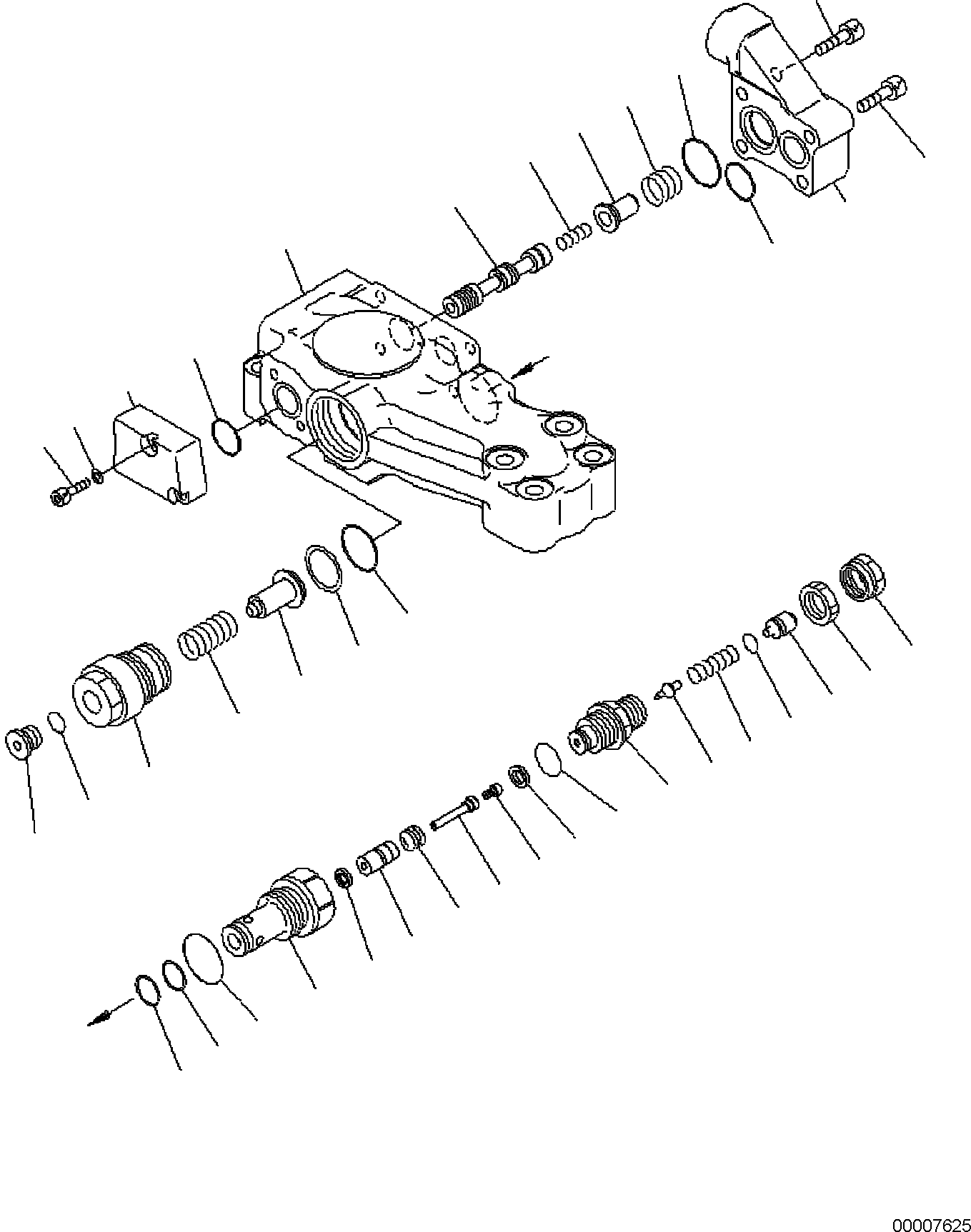 00007625