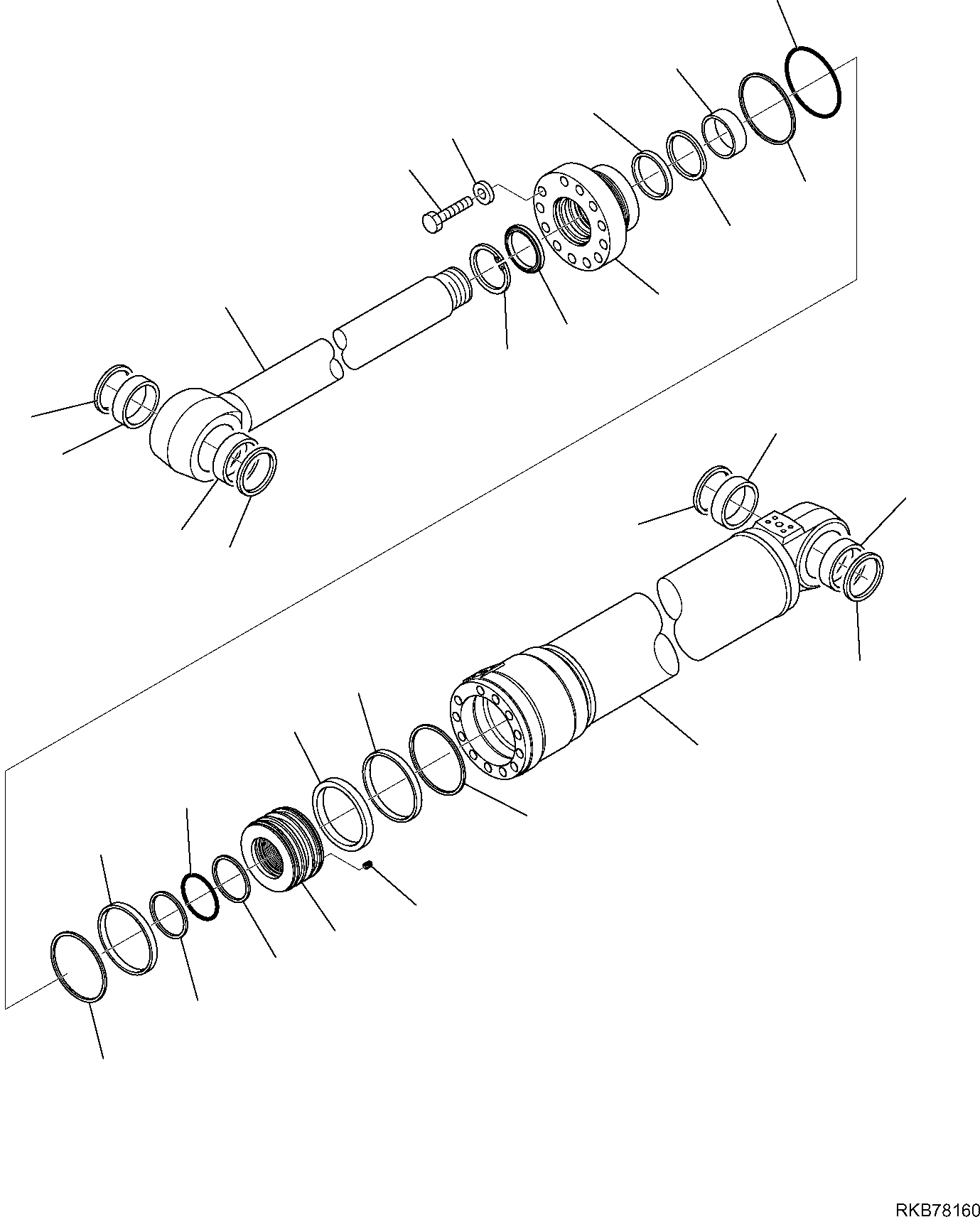 RKB78160