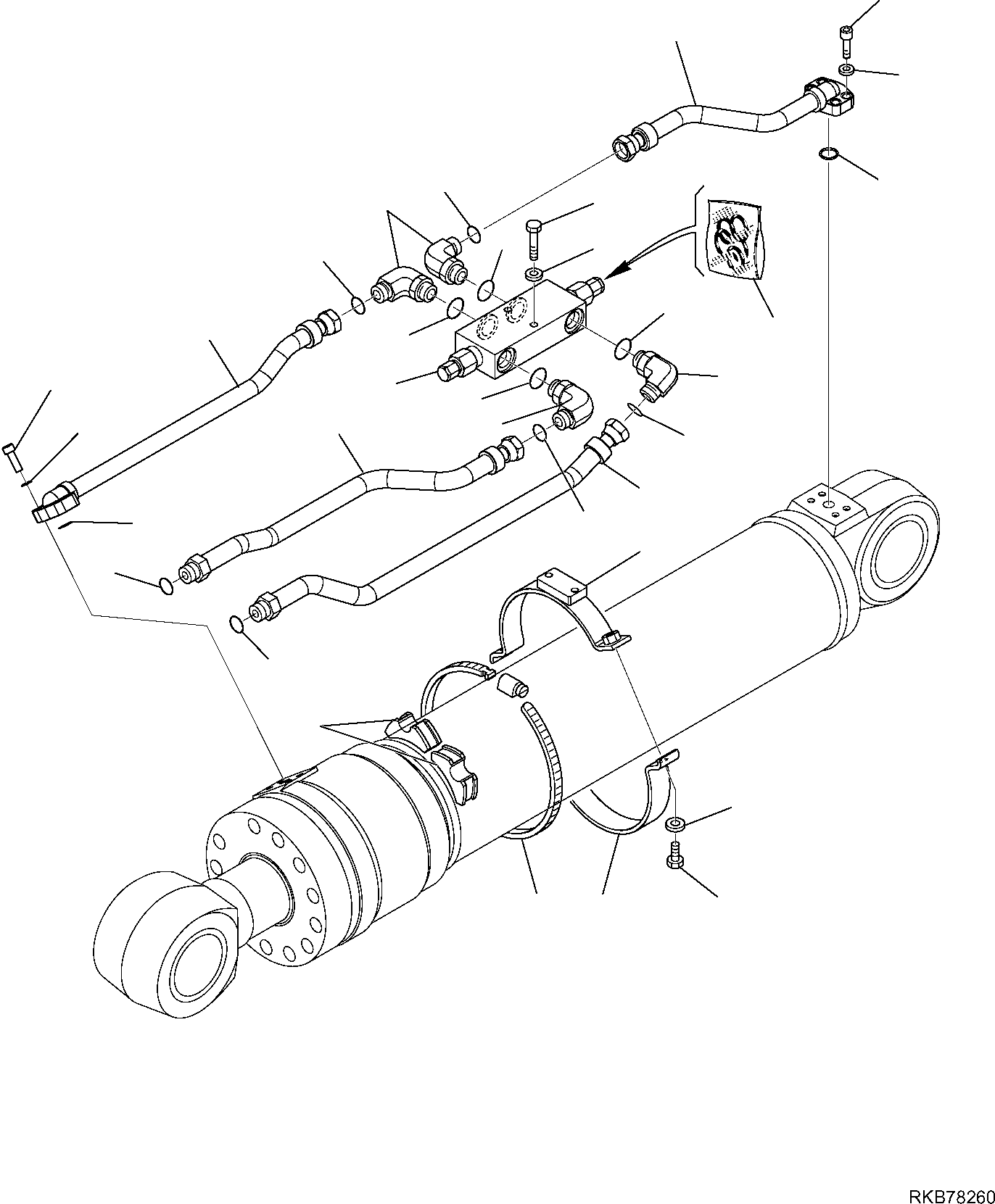 RKB78260