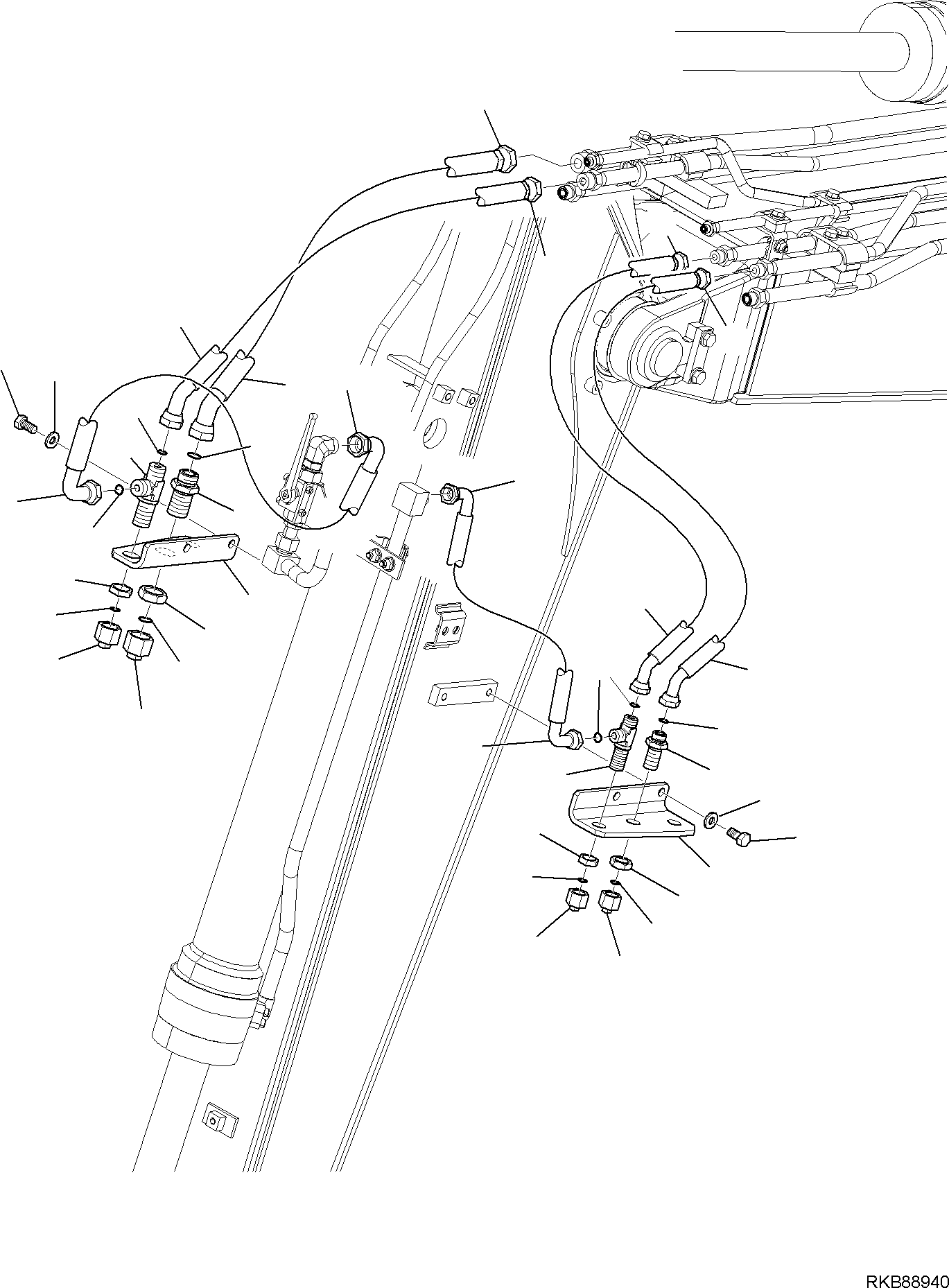 RKB88940