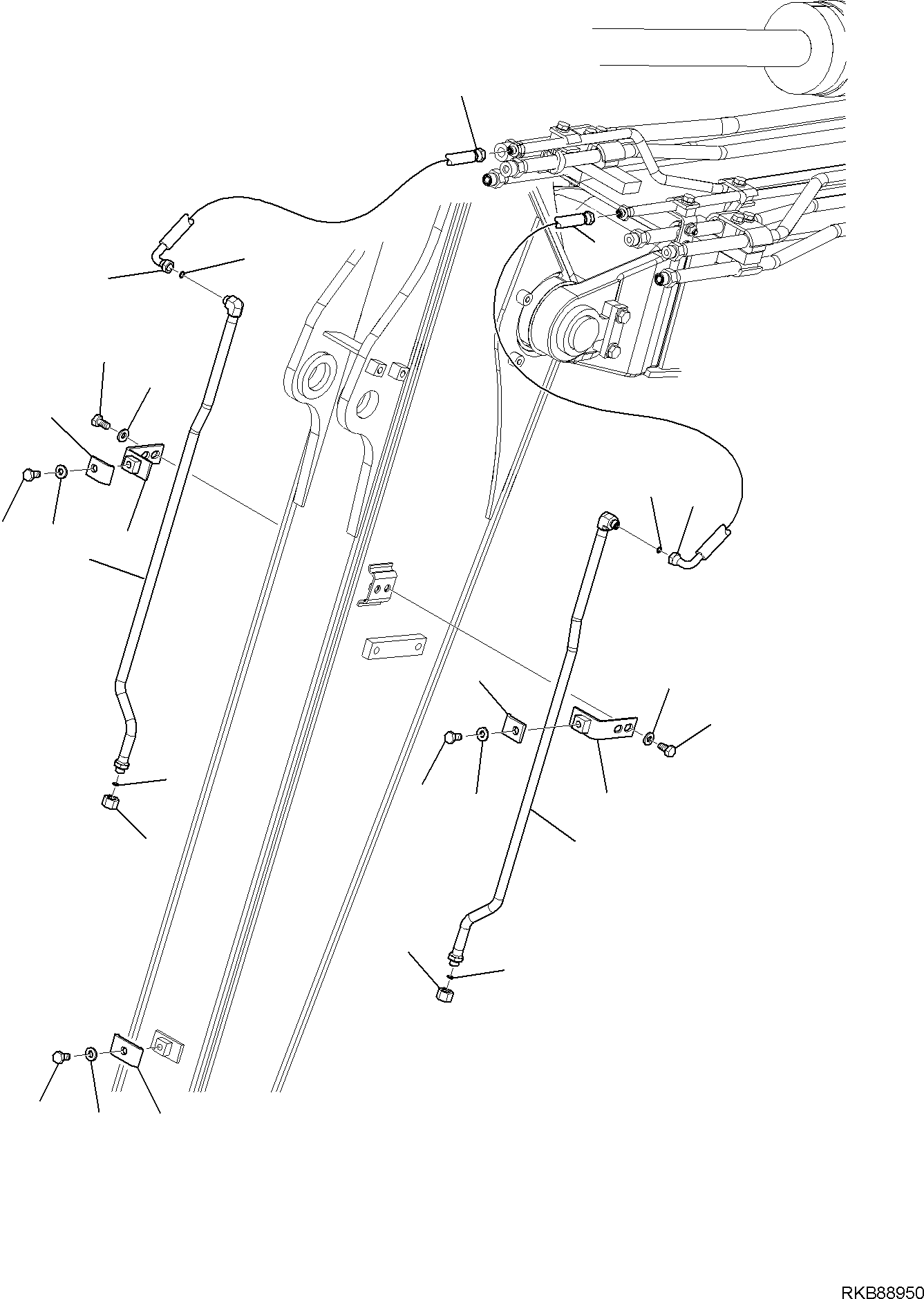 RKB88950