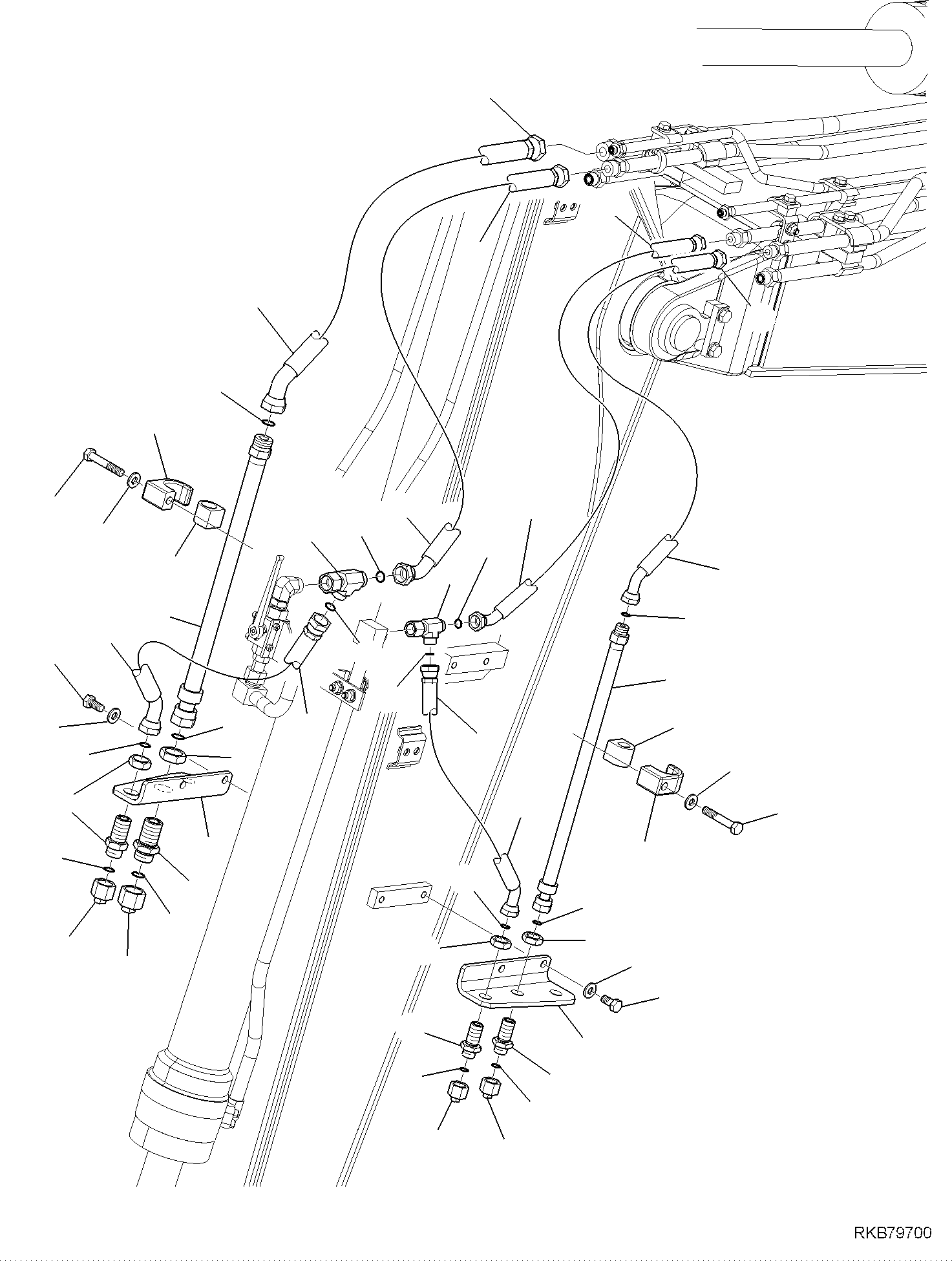 RKB79700