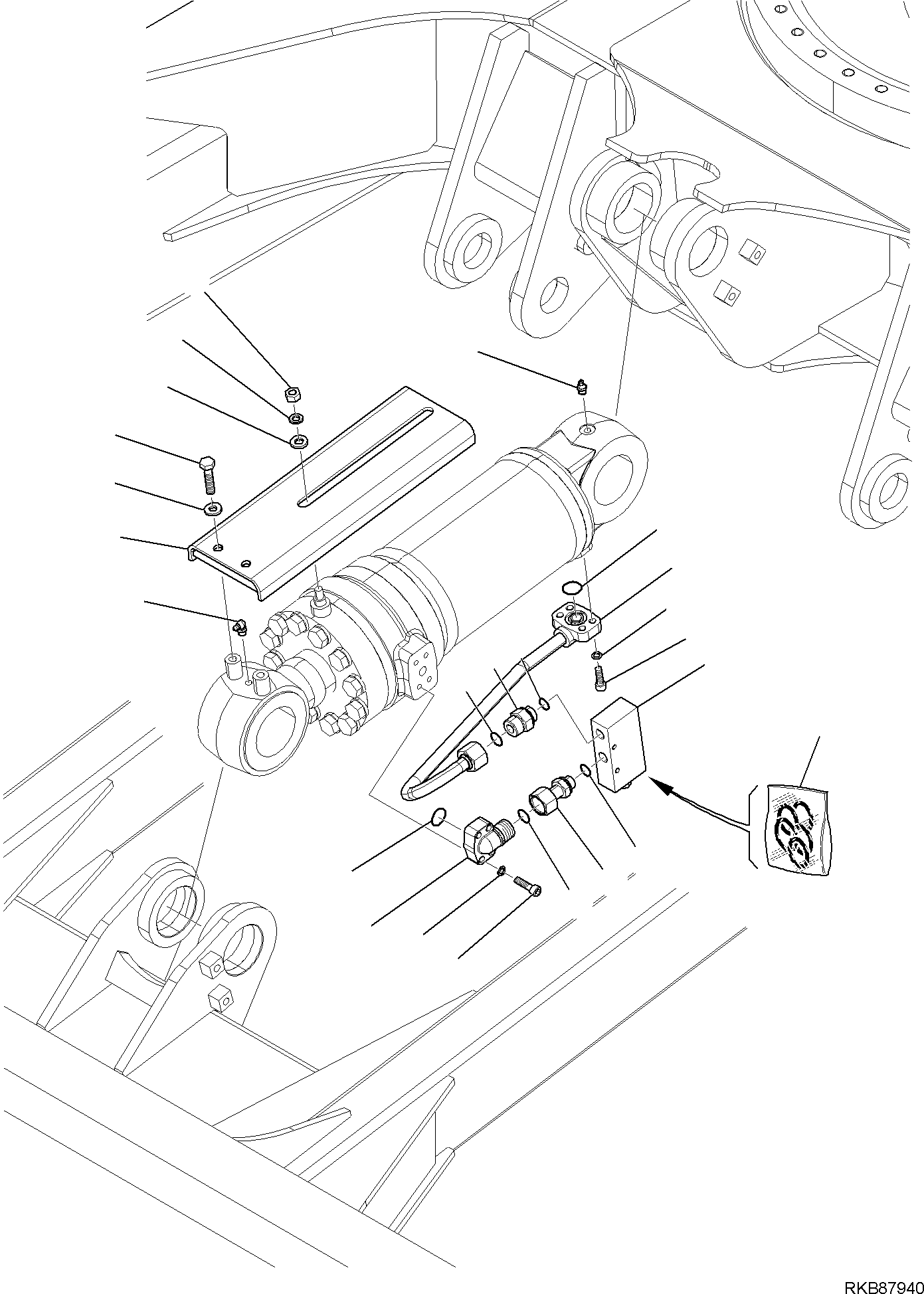 RKB87940