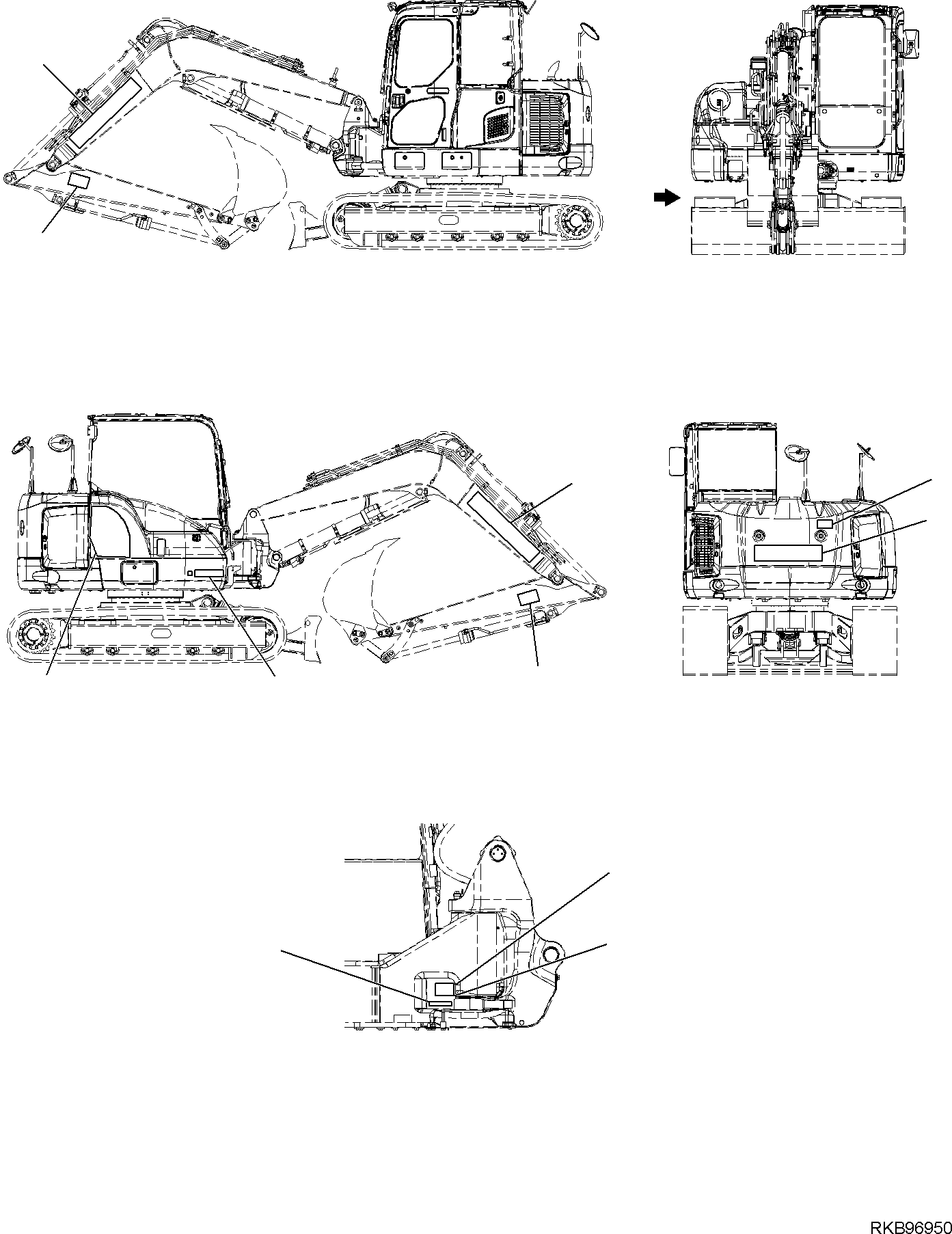 RKB96950