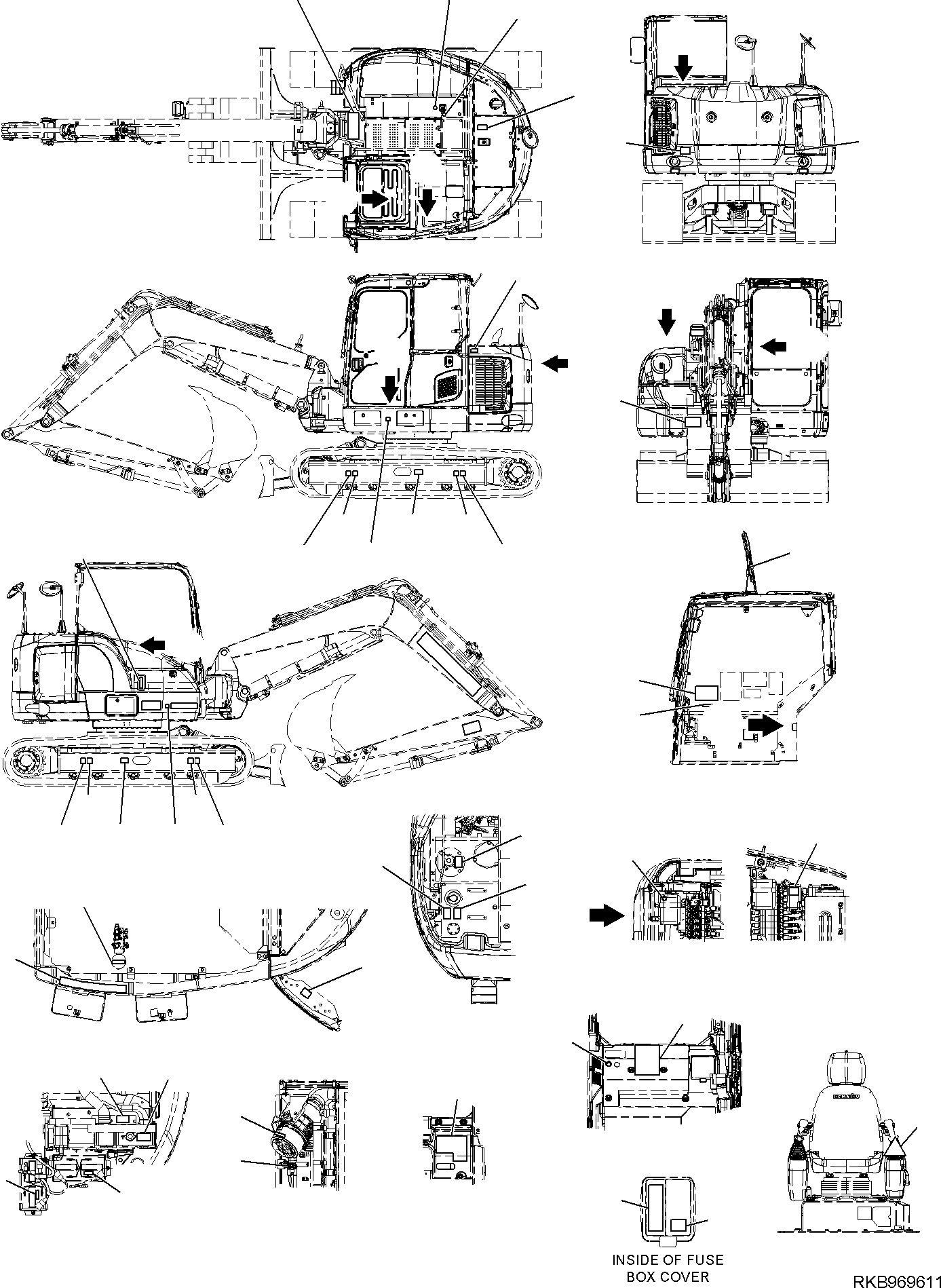 KOMATSU

INSIDE OF FUSE BOX COVER

RKB969611