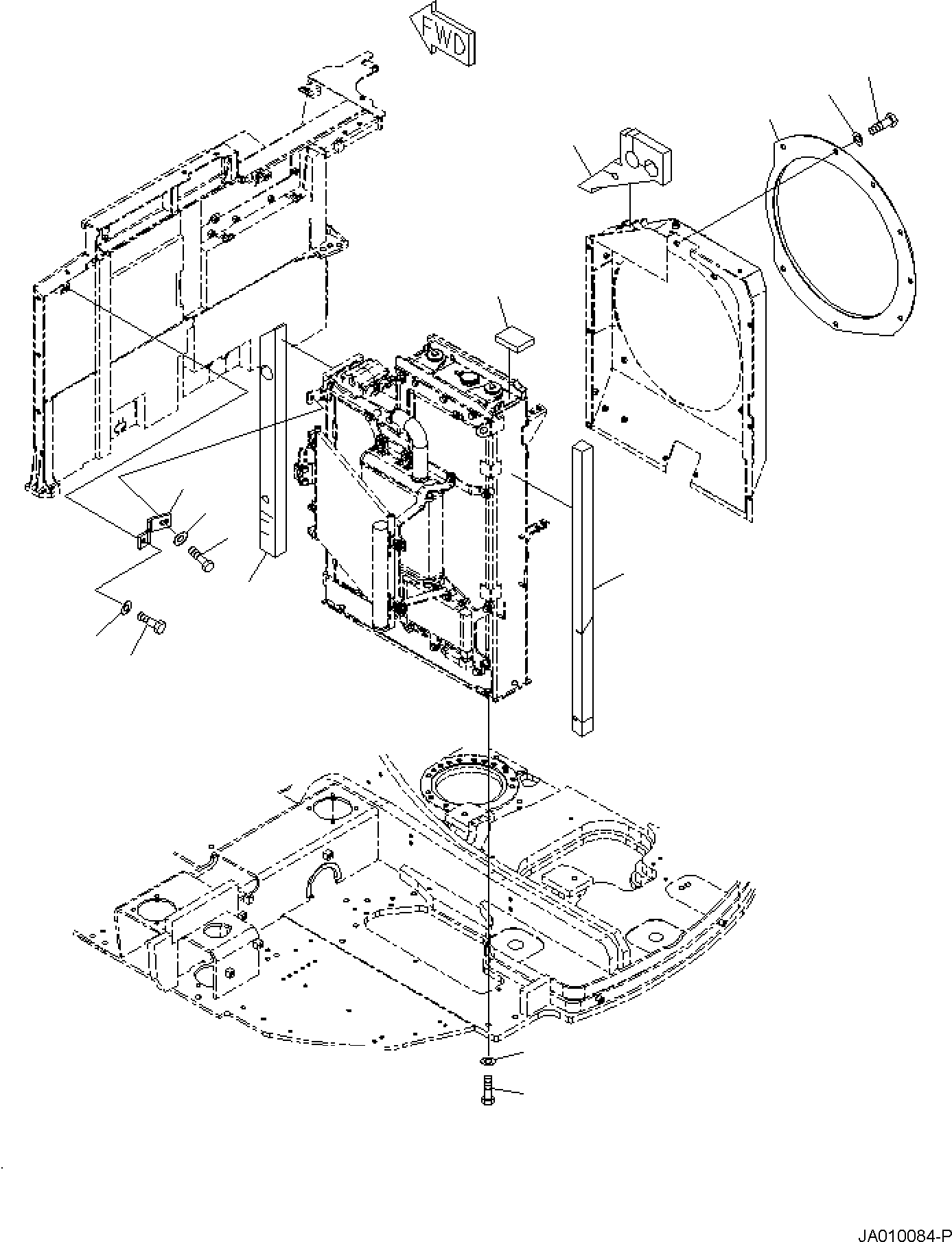 FWD

JA010084-P