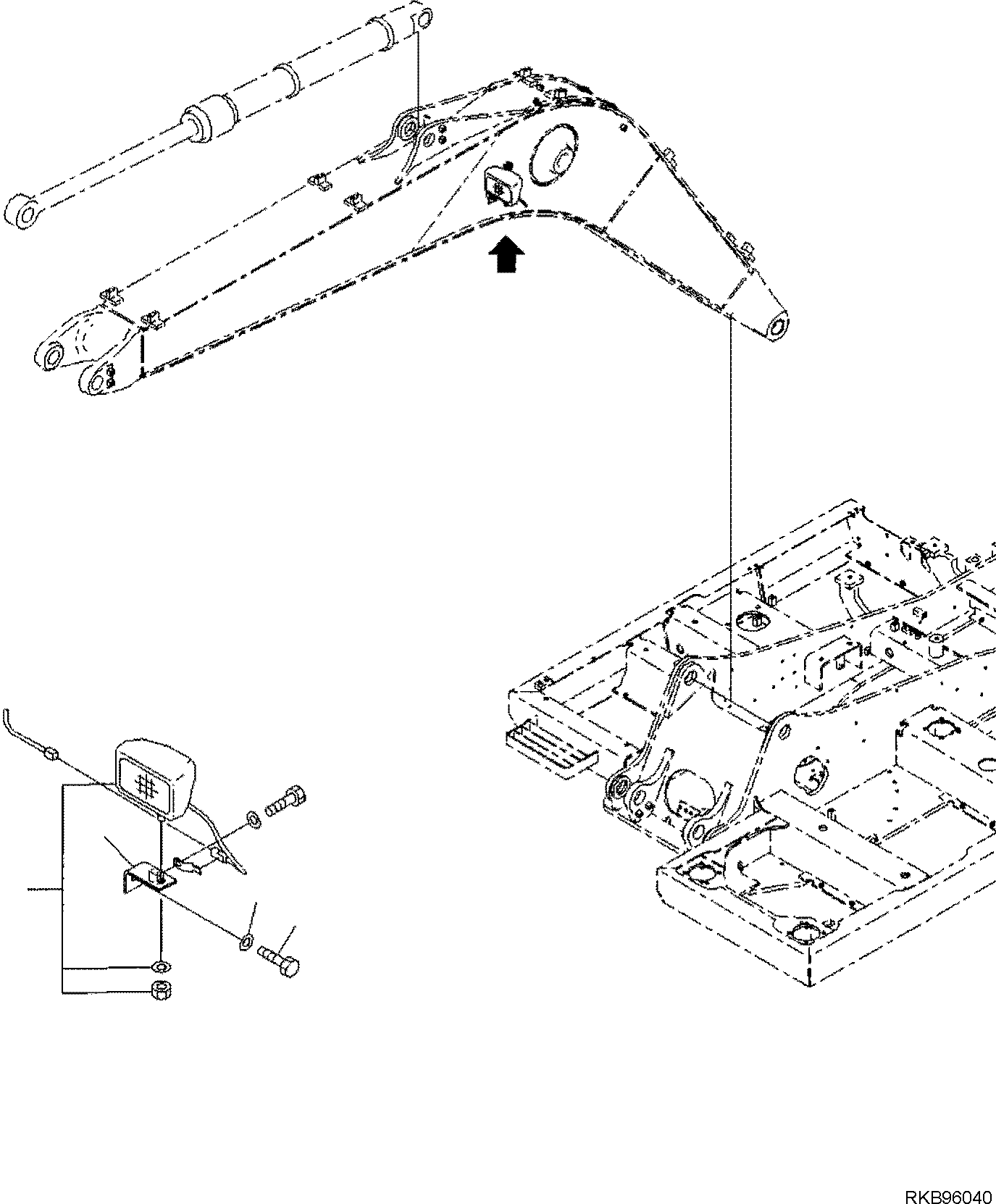 RKB96040