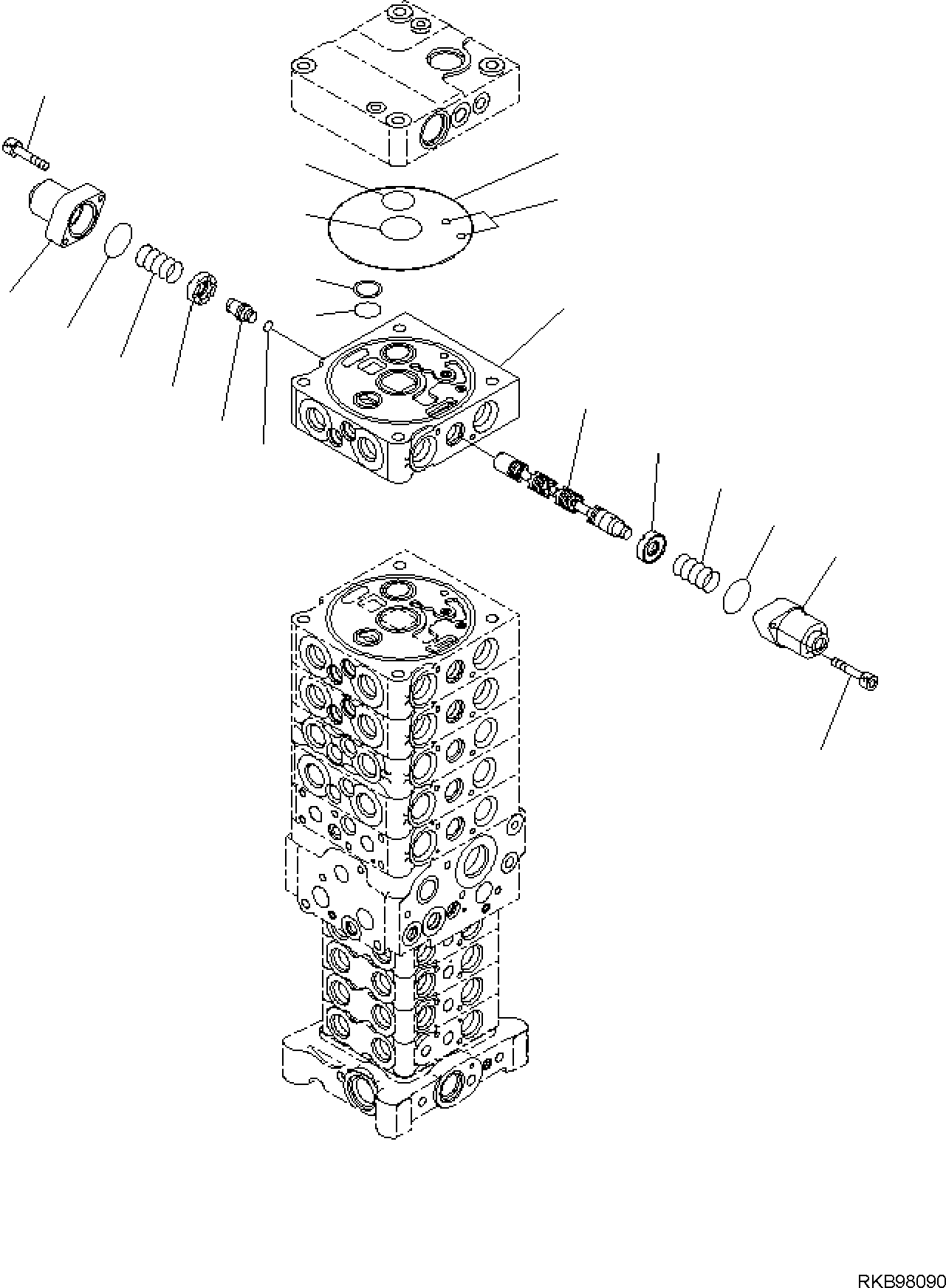 RKB98090