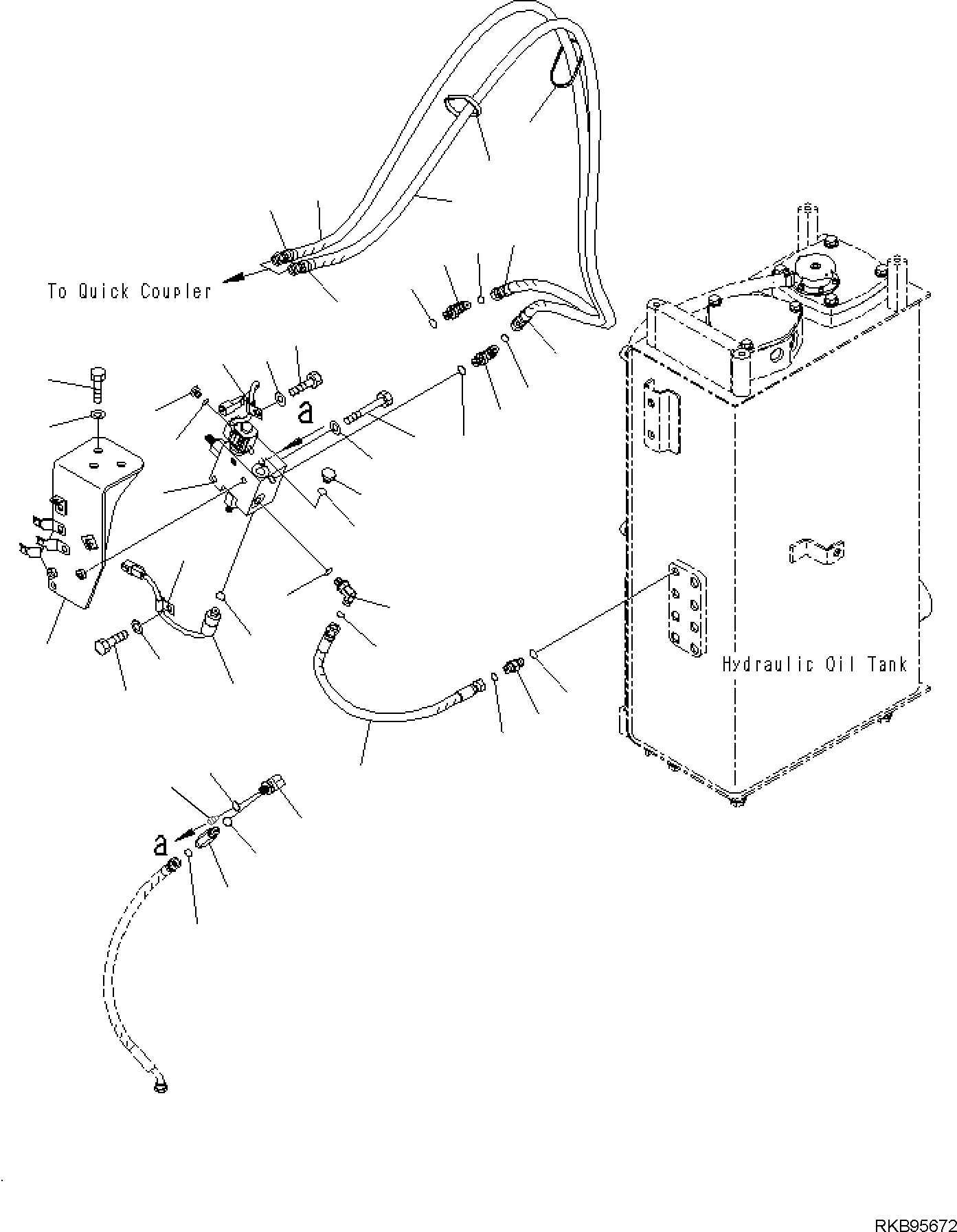 To Quick Coupler

a

Hydraulic Oil Tank

a

RKB95672