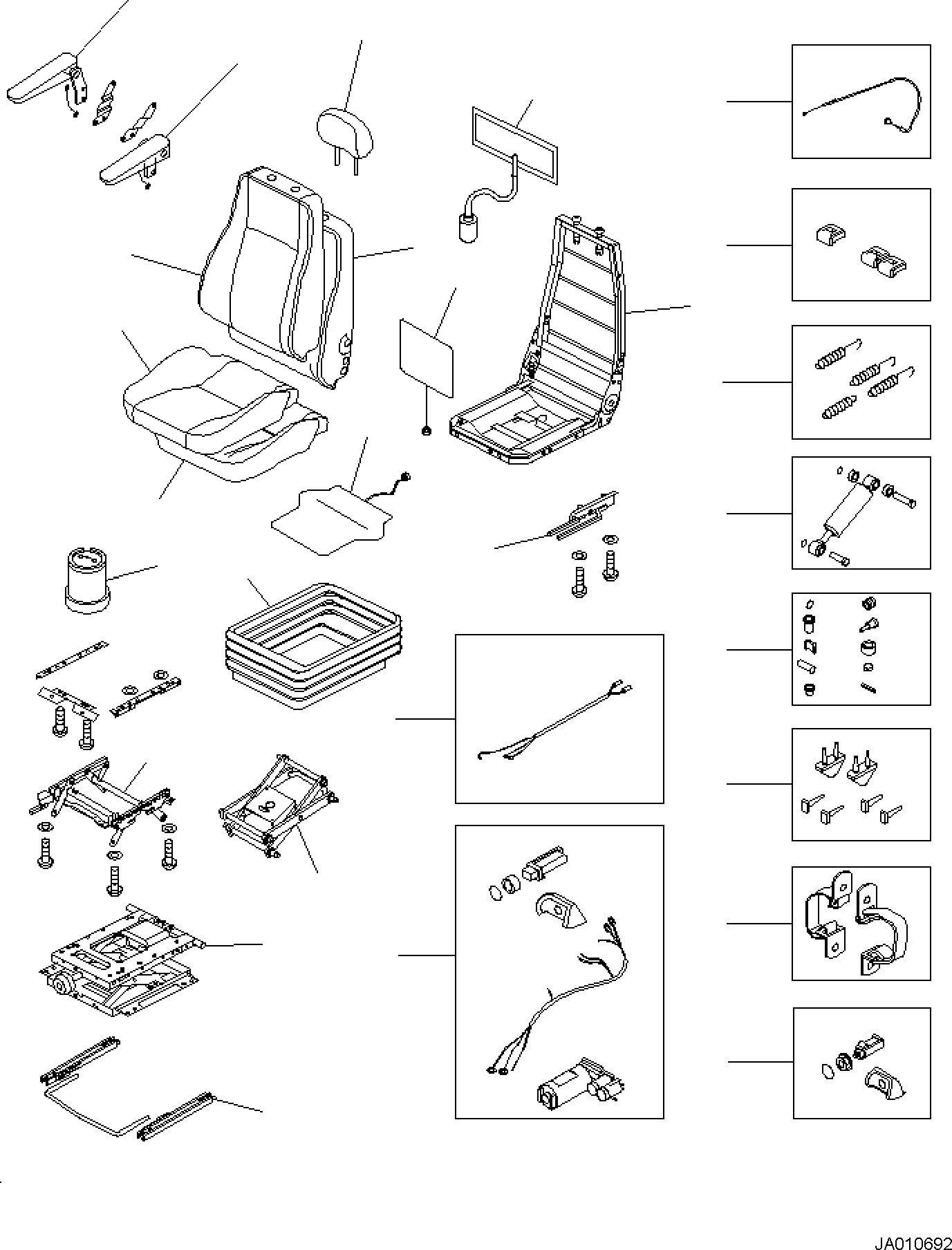 JA010692