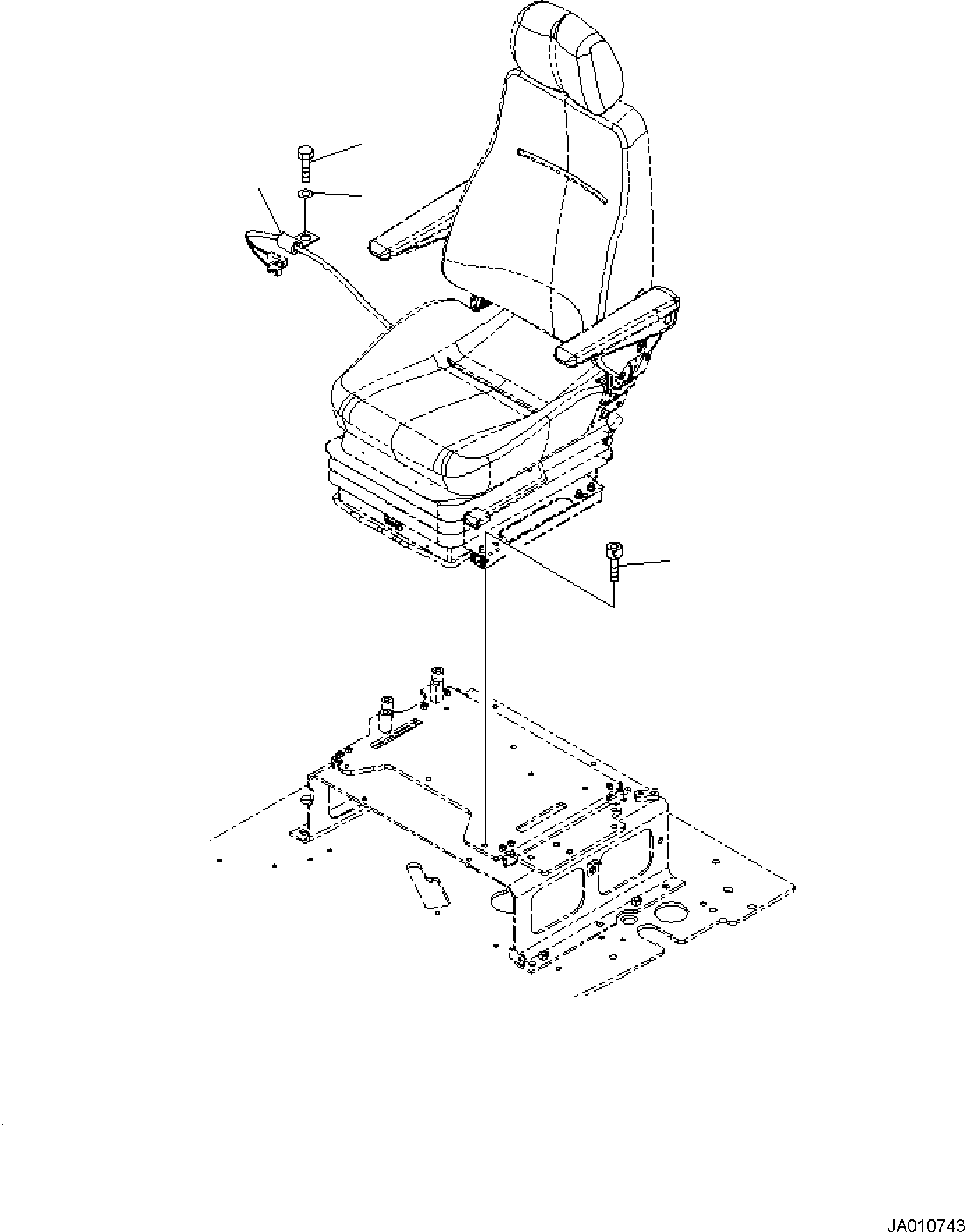 JA010743