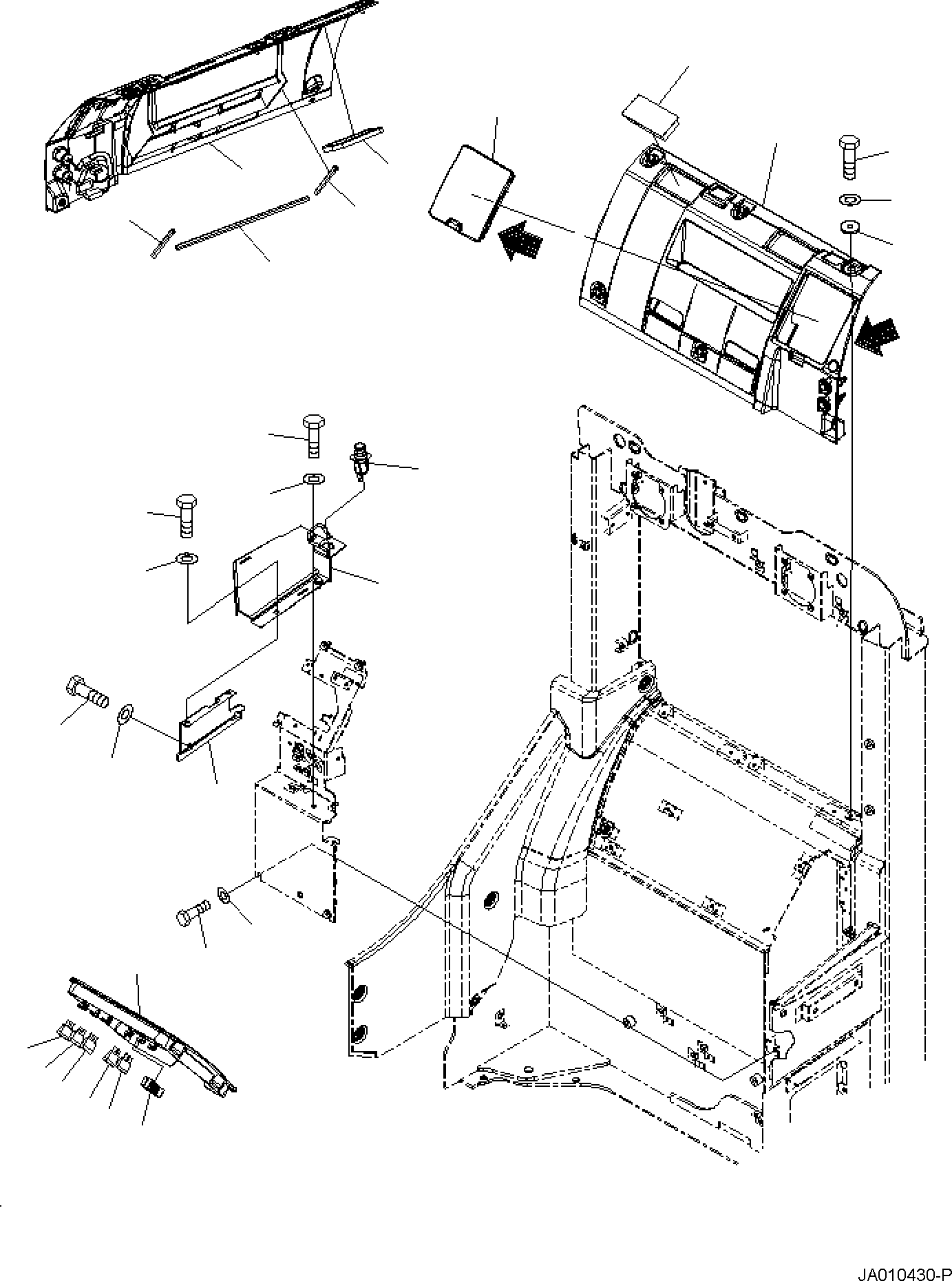 JA010430-P