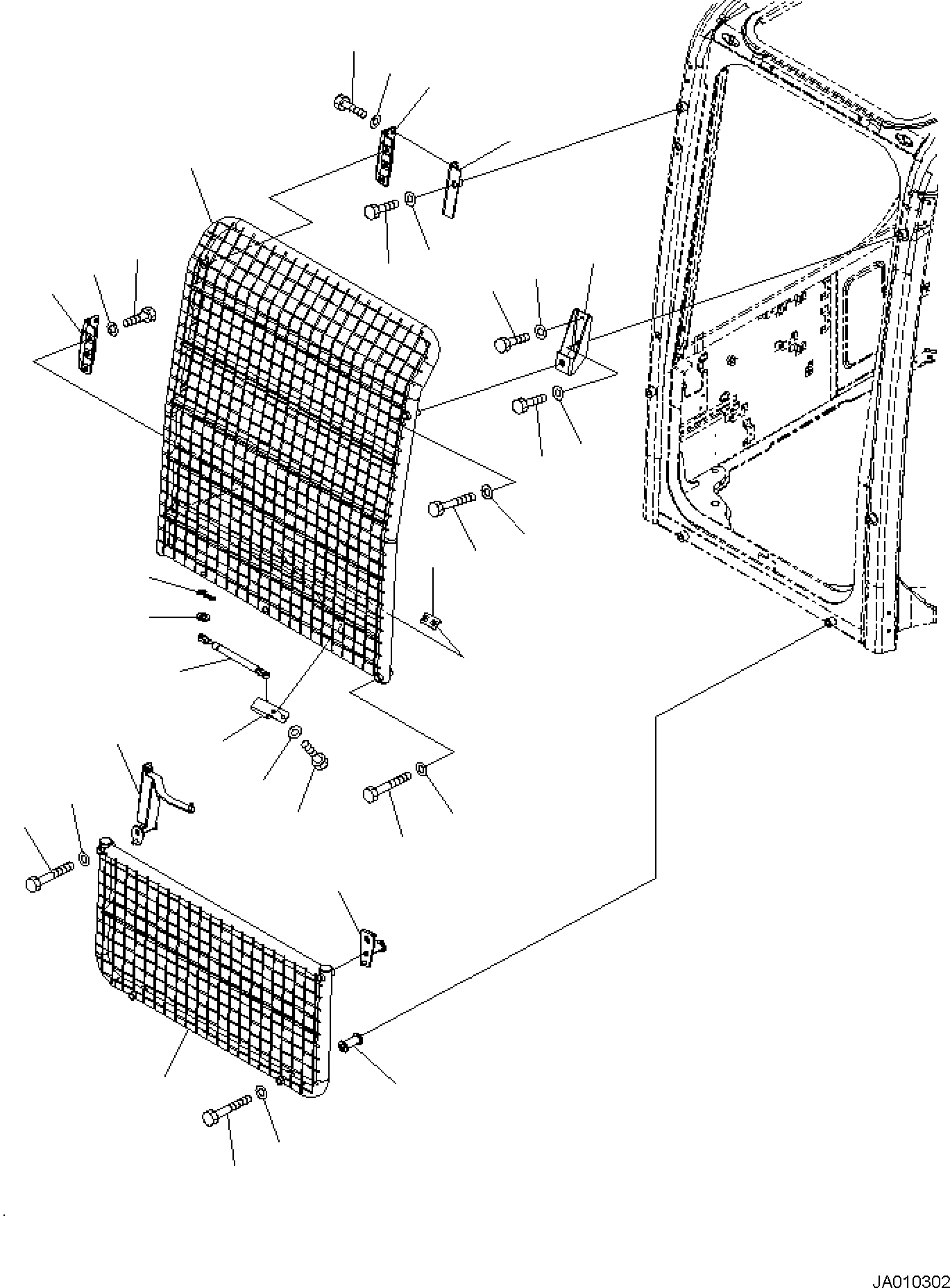 JA010302