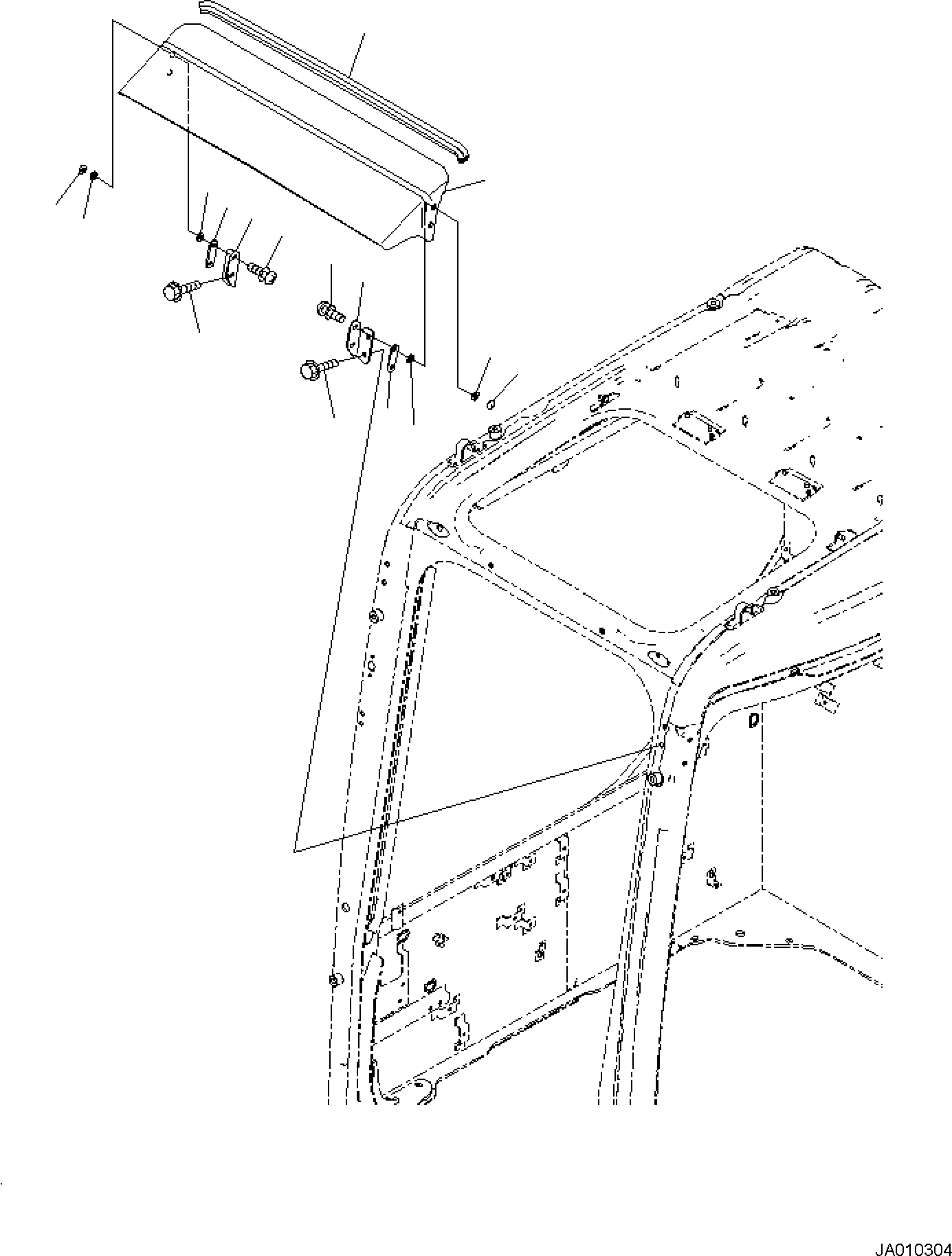 JA010304