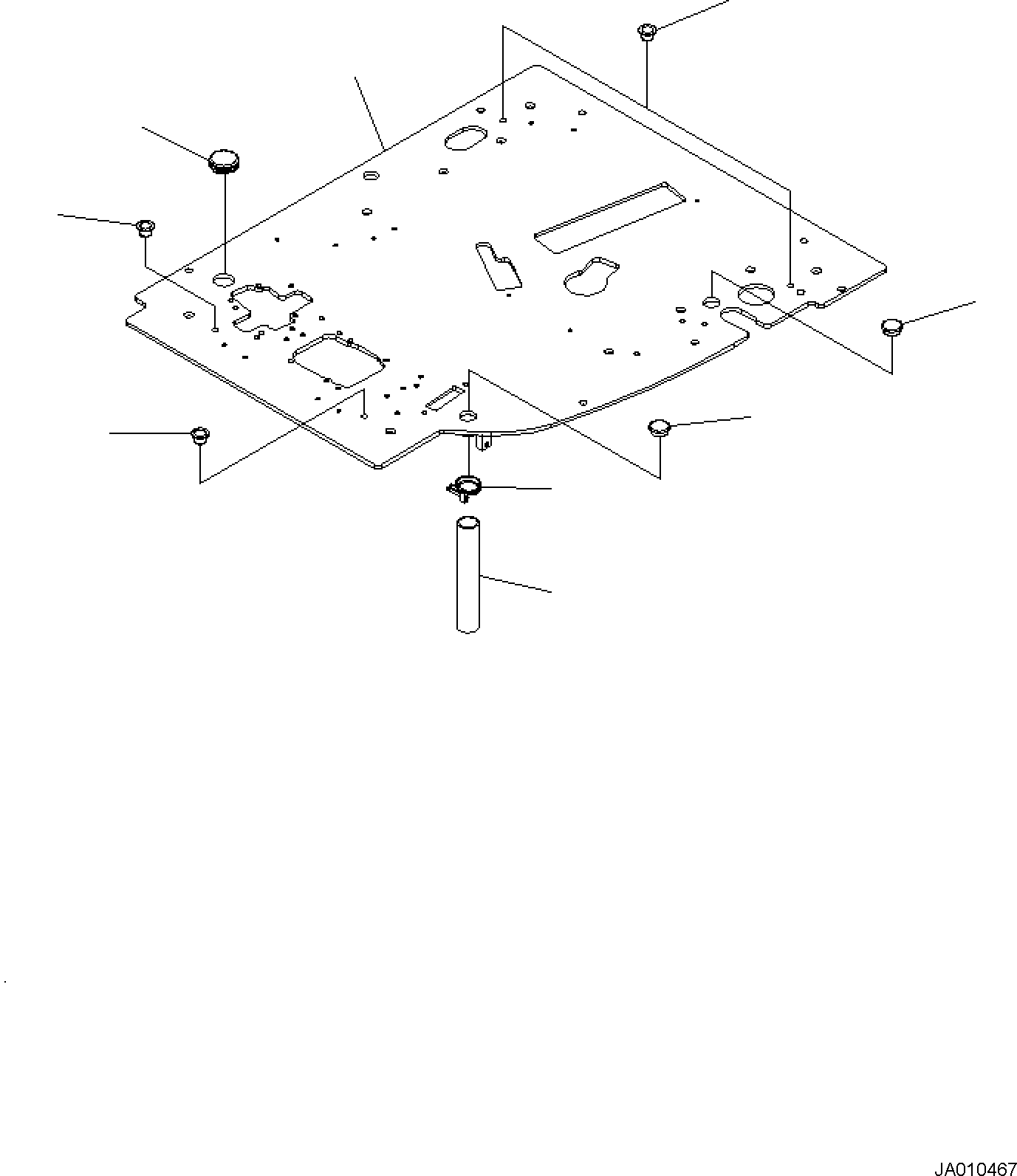 JA010467