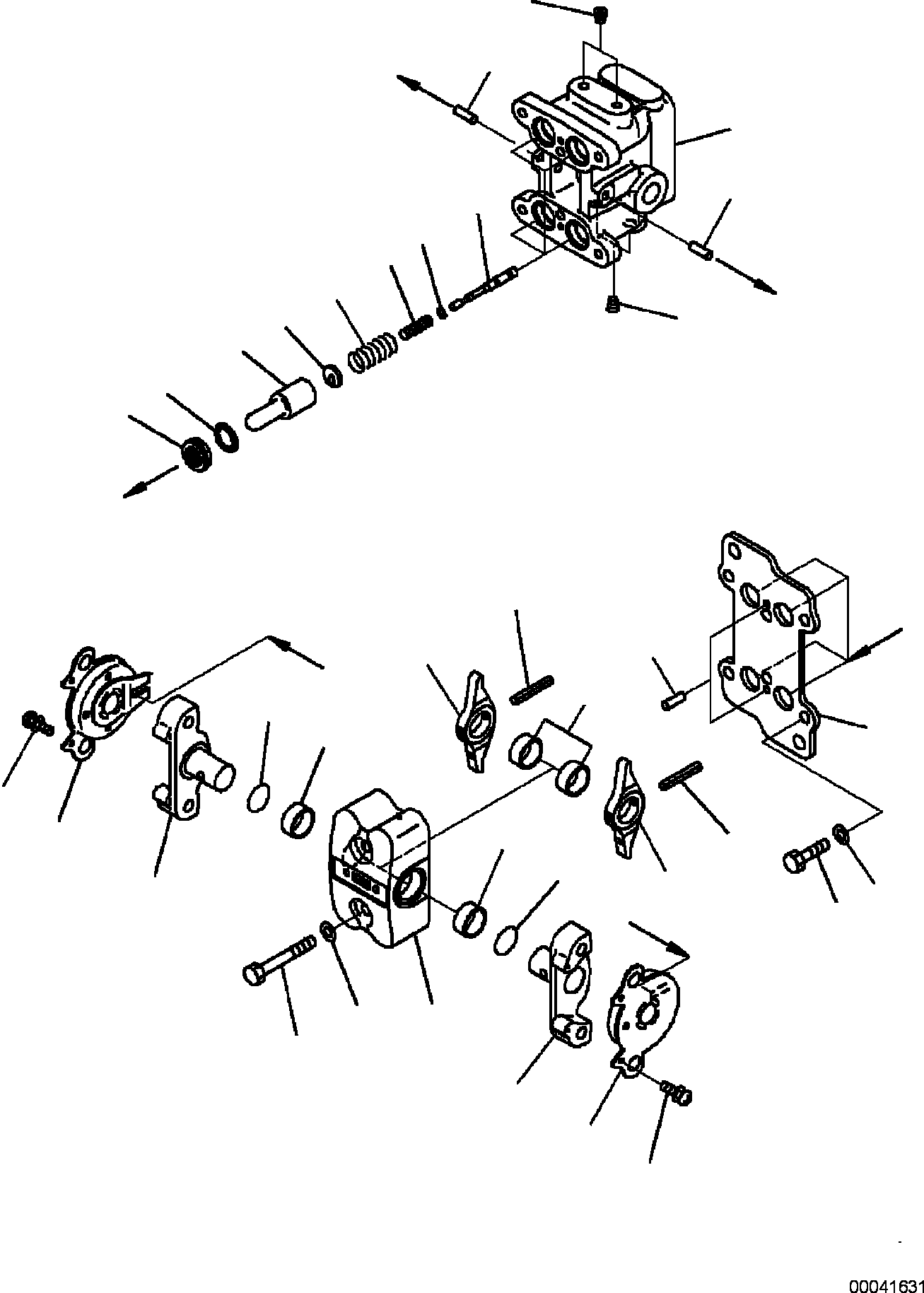 00041631