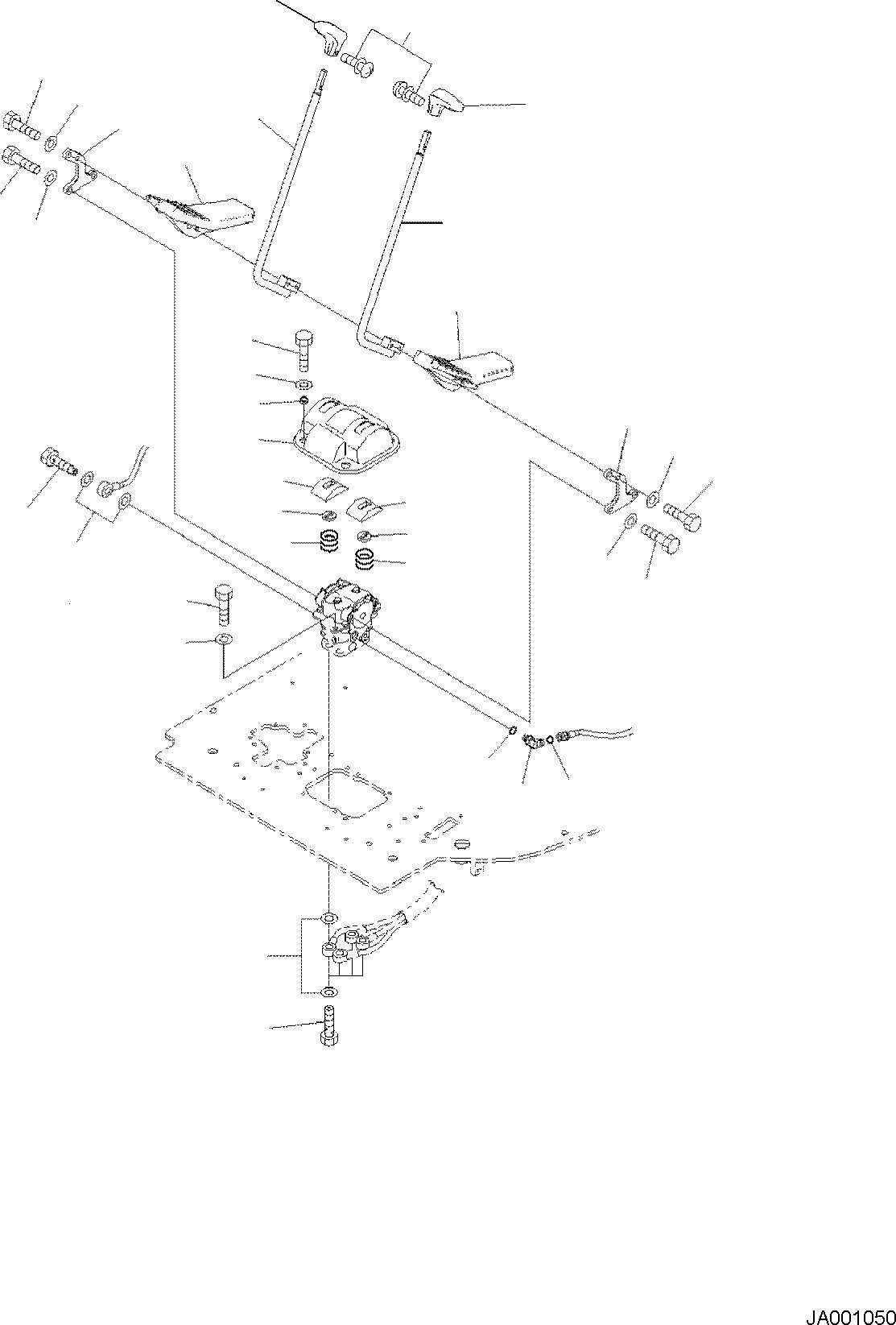 JA001050