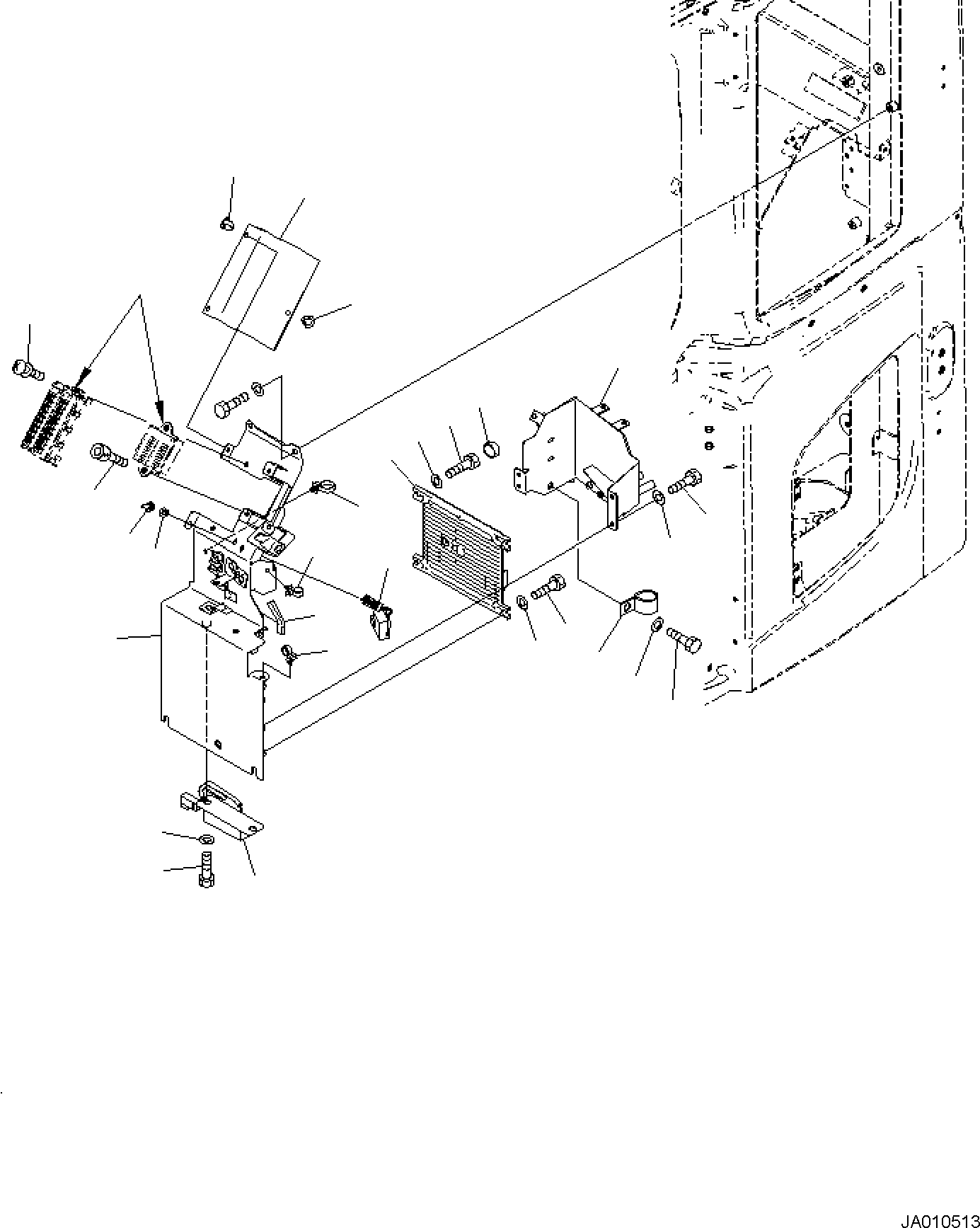 JA010513