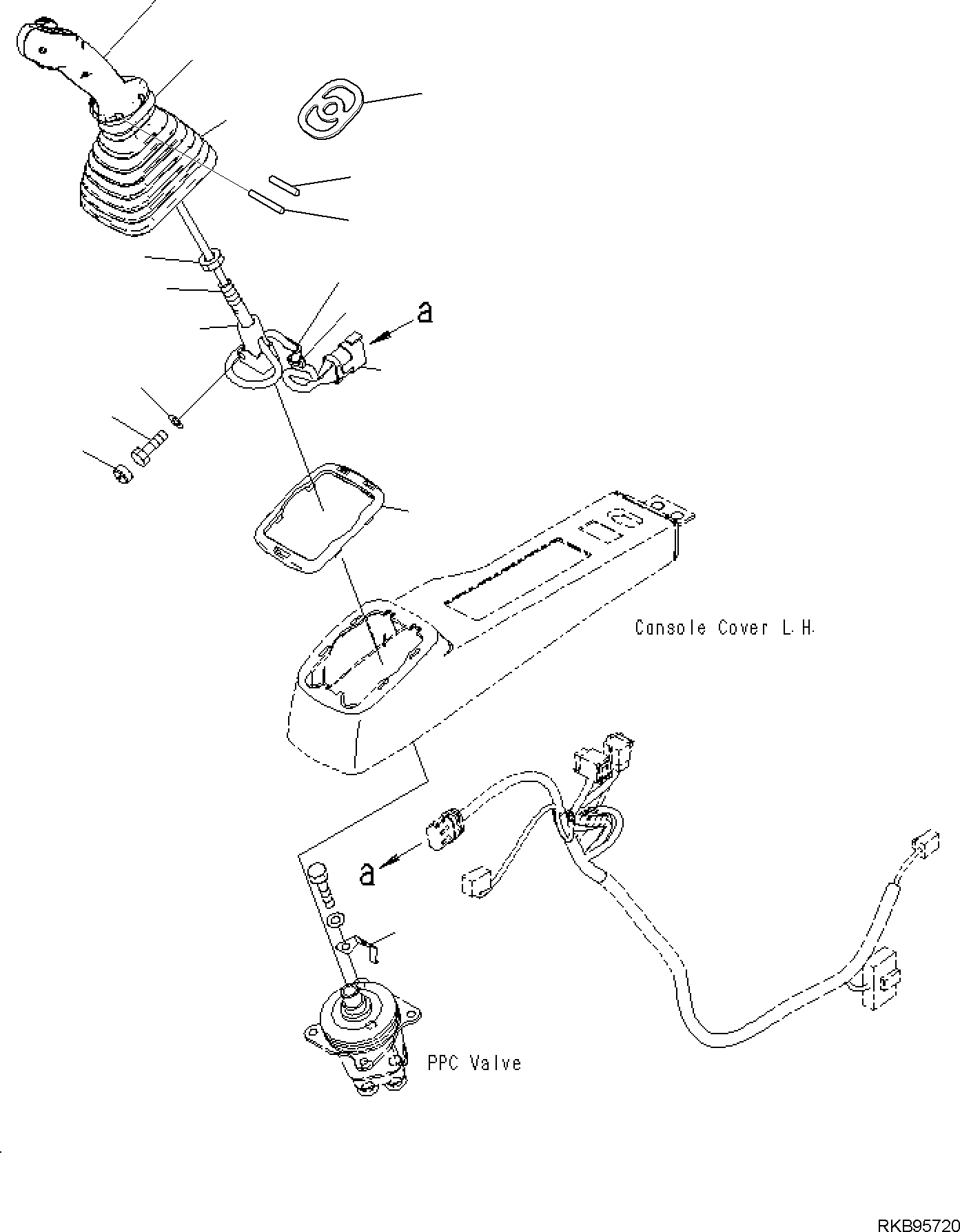 a

Console Cover L.H.

a

PPC Valve

RKB95720