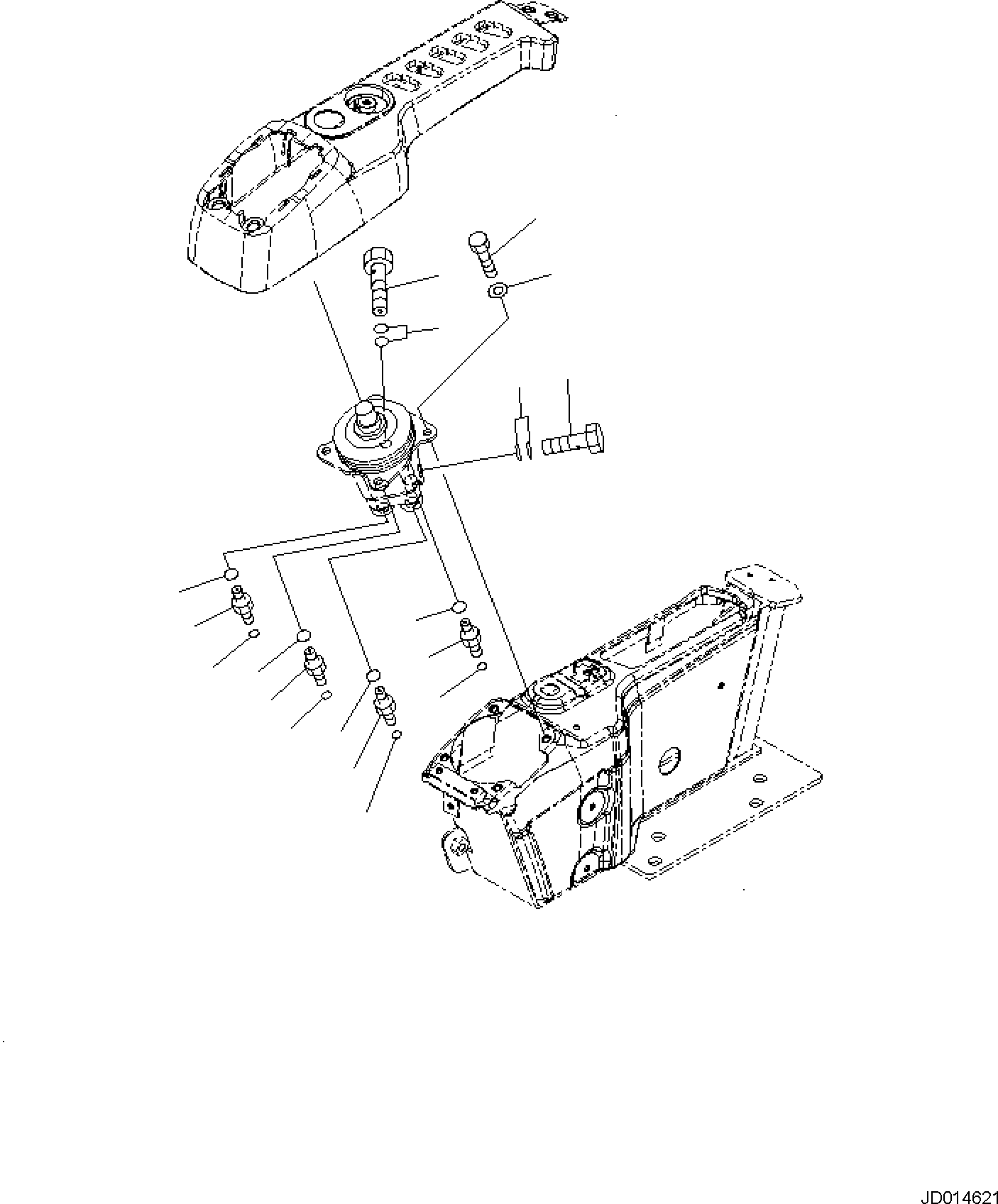 JD014621