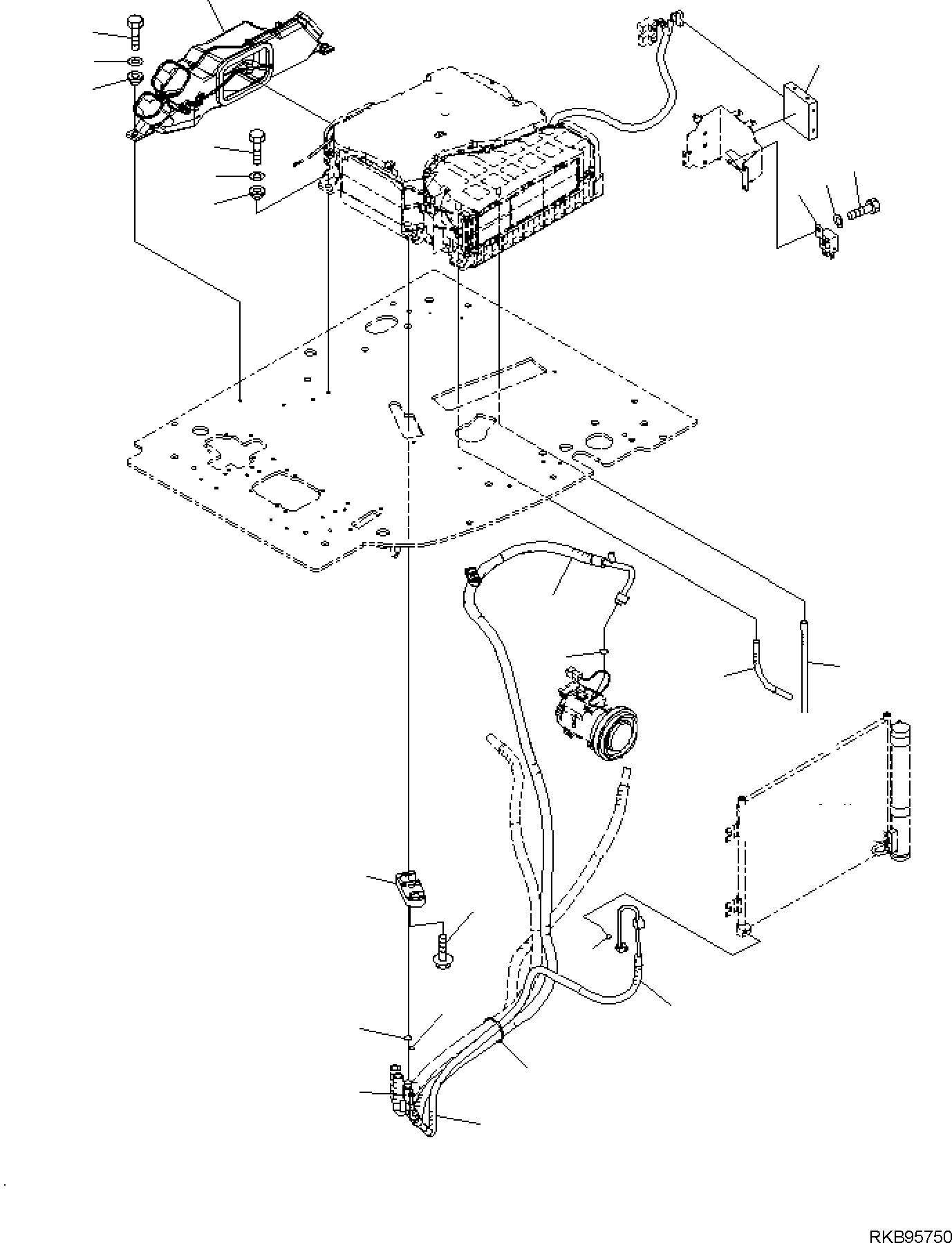 RKB95750