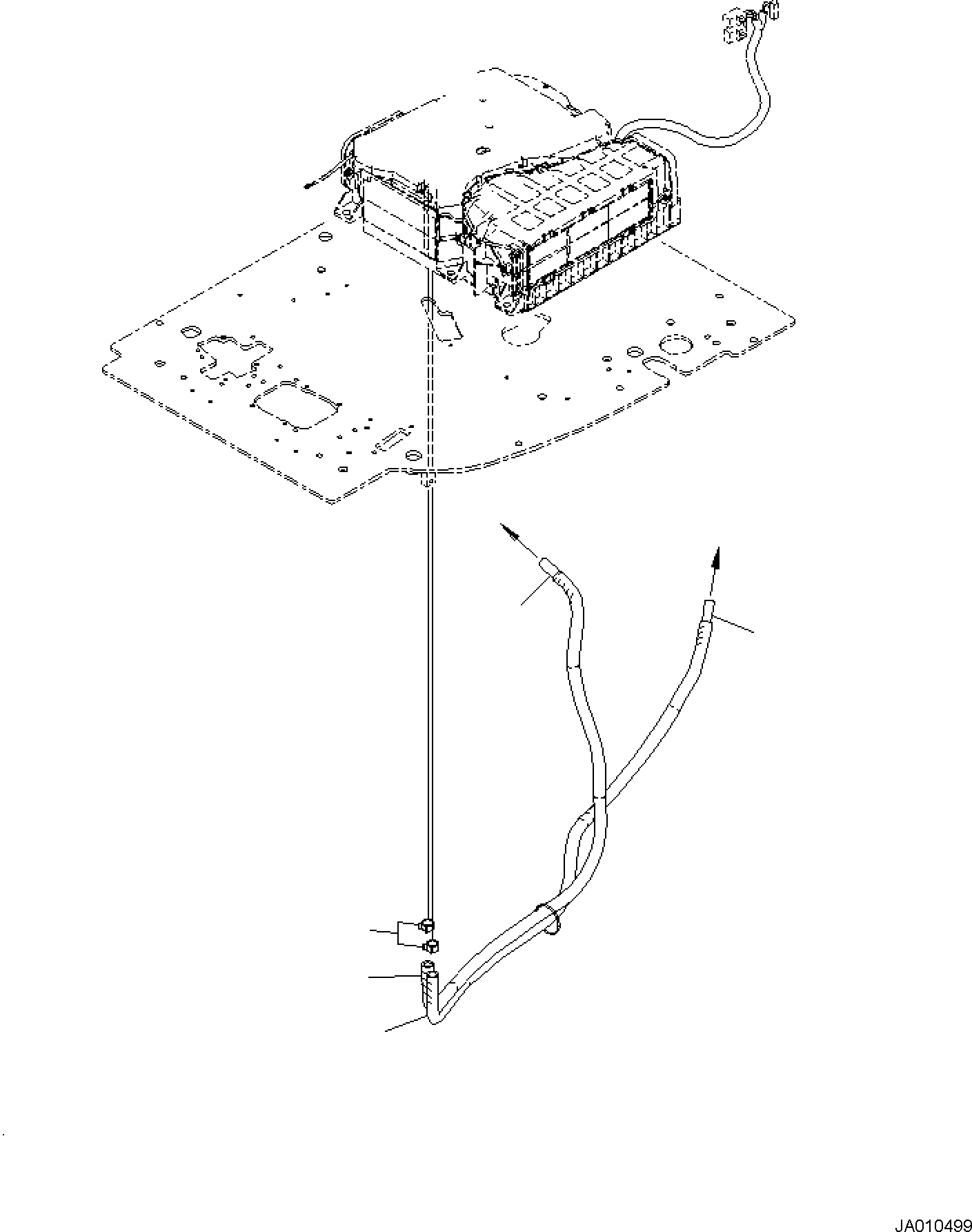 JA010499