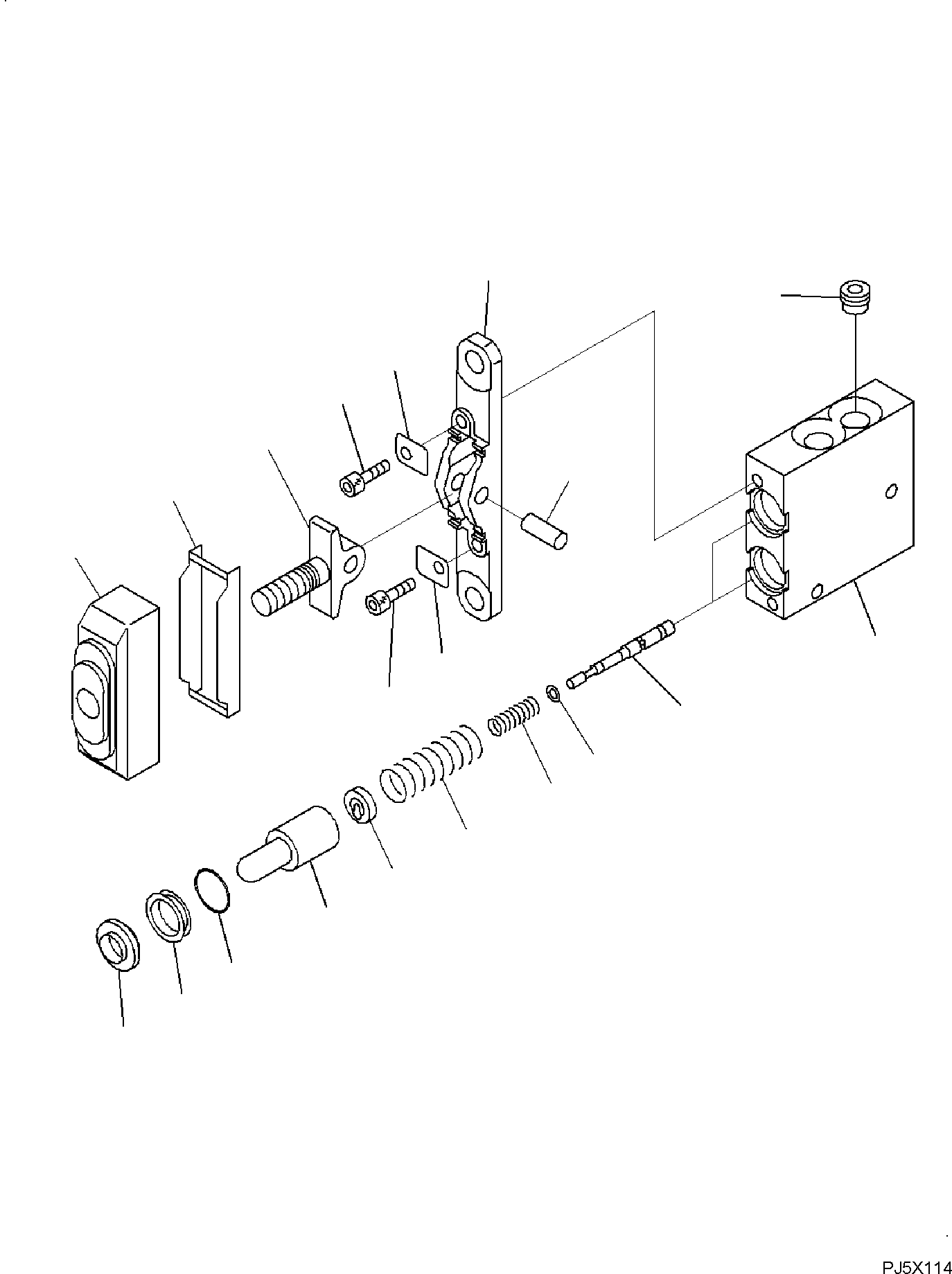 PJ5X114