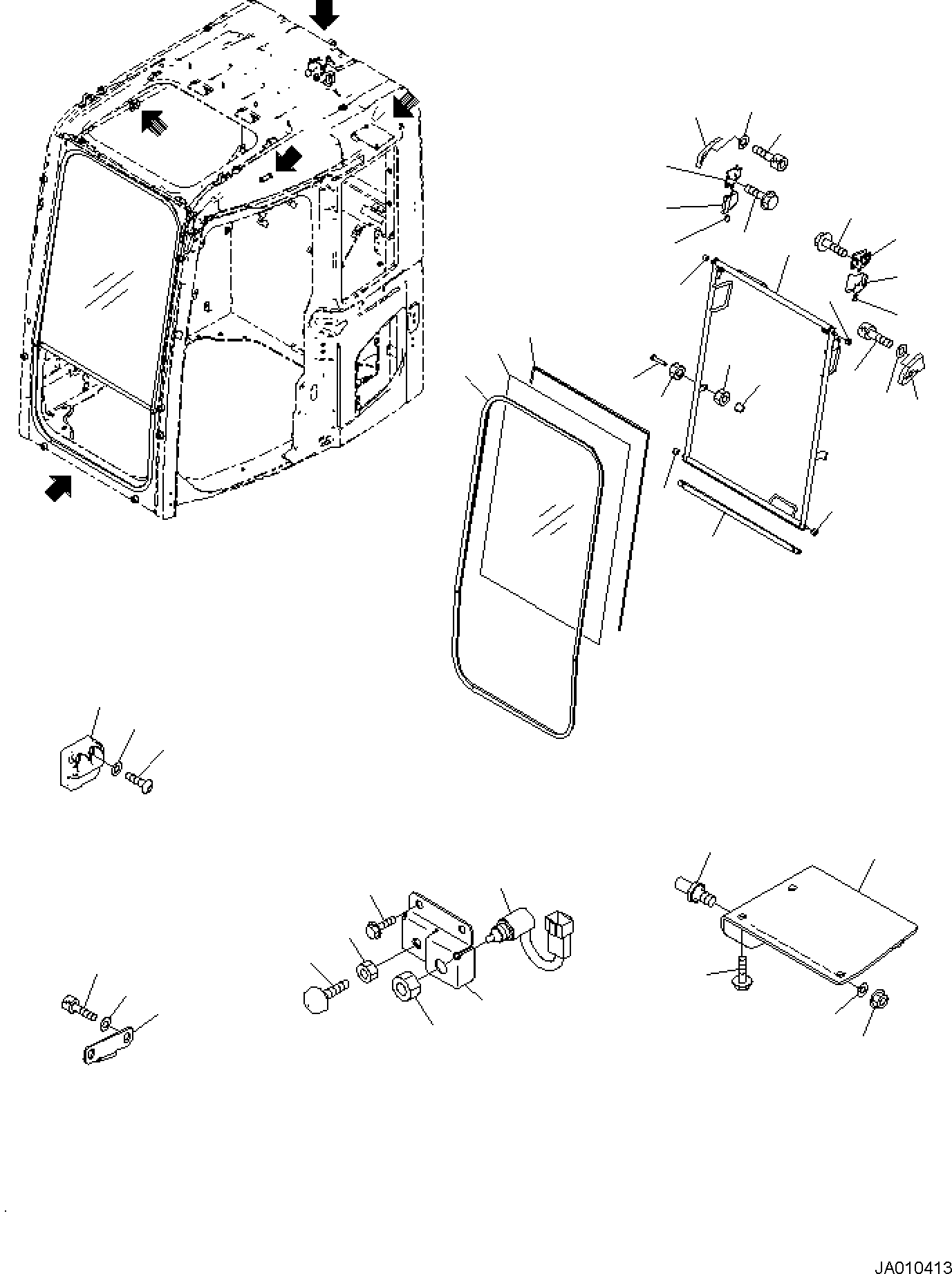 JA010413