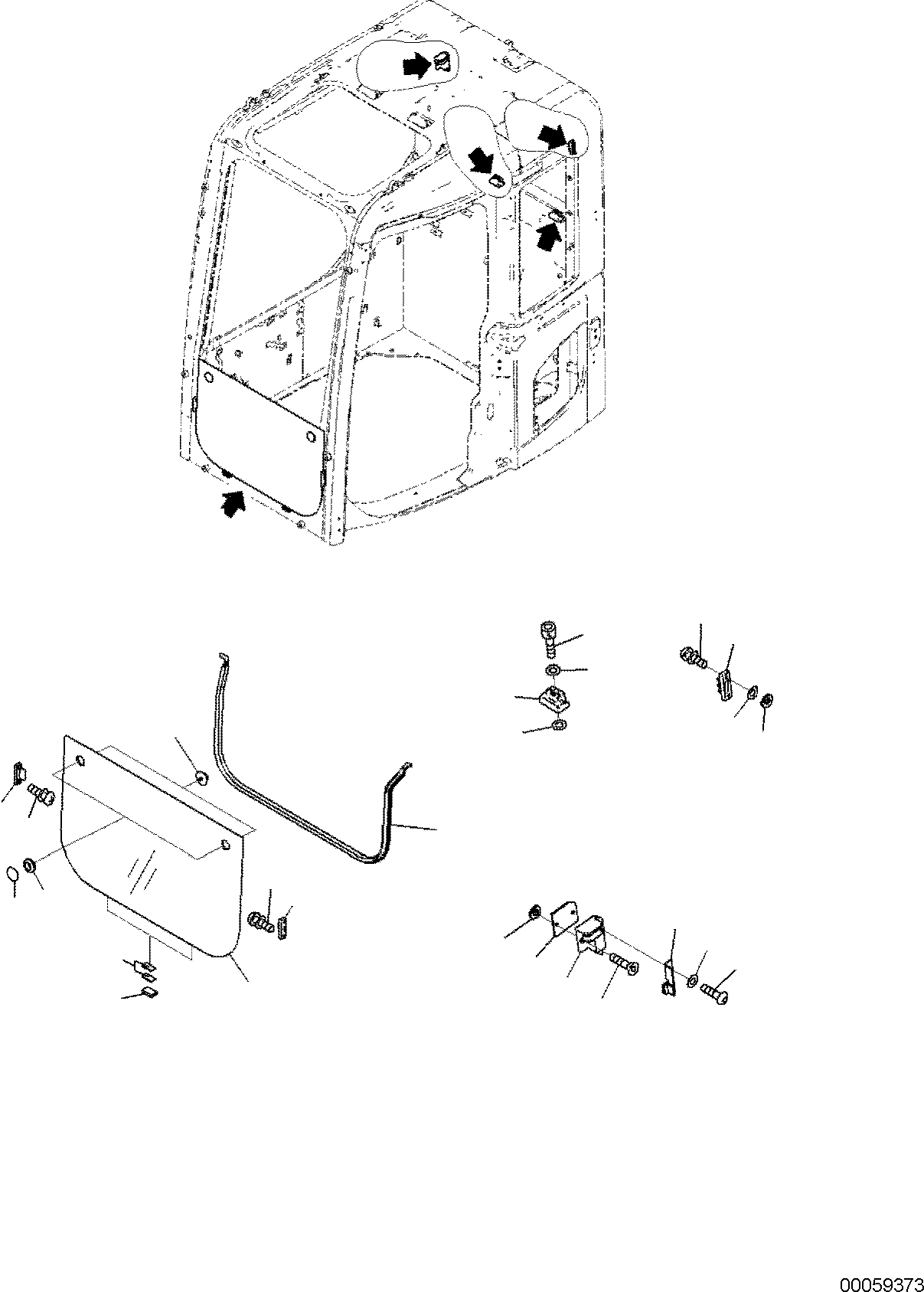 00059373