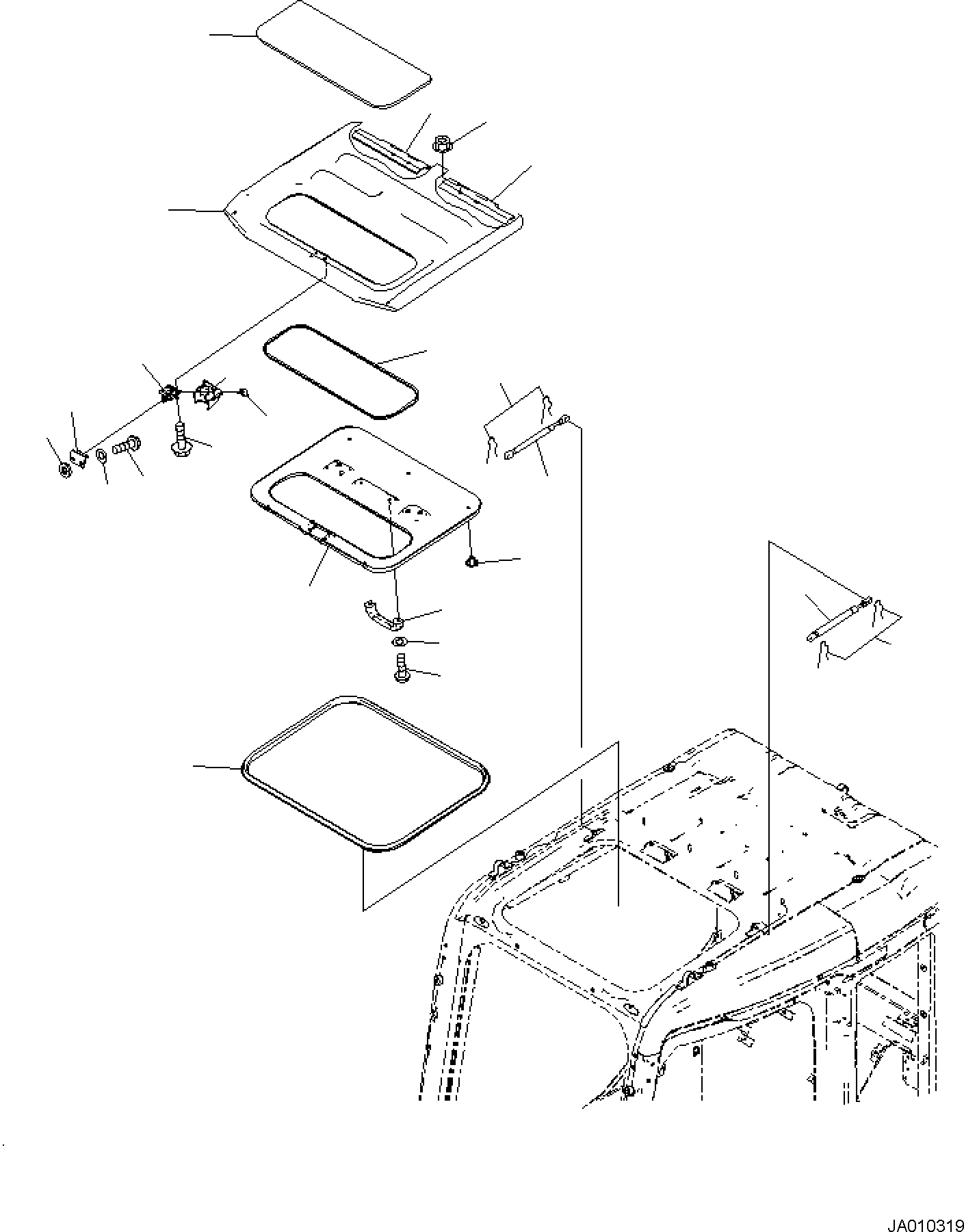 JA010319