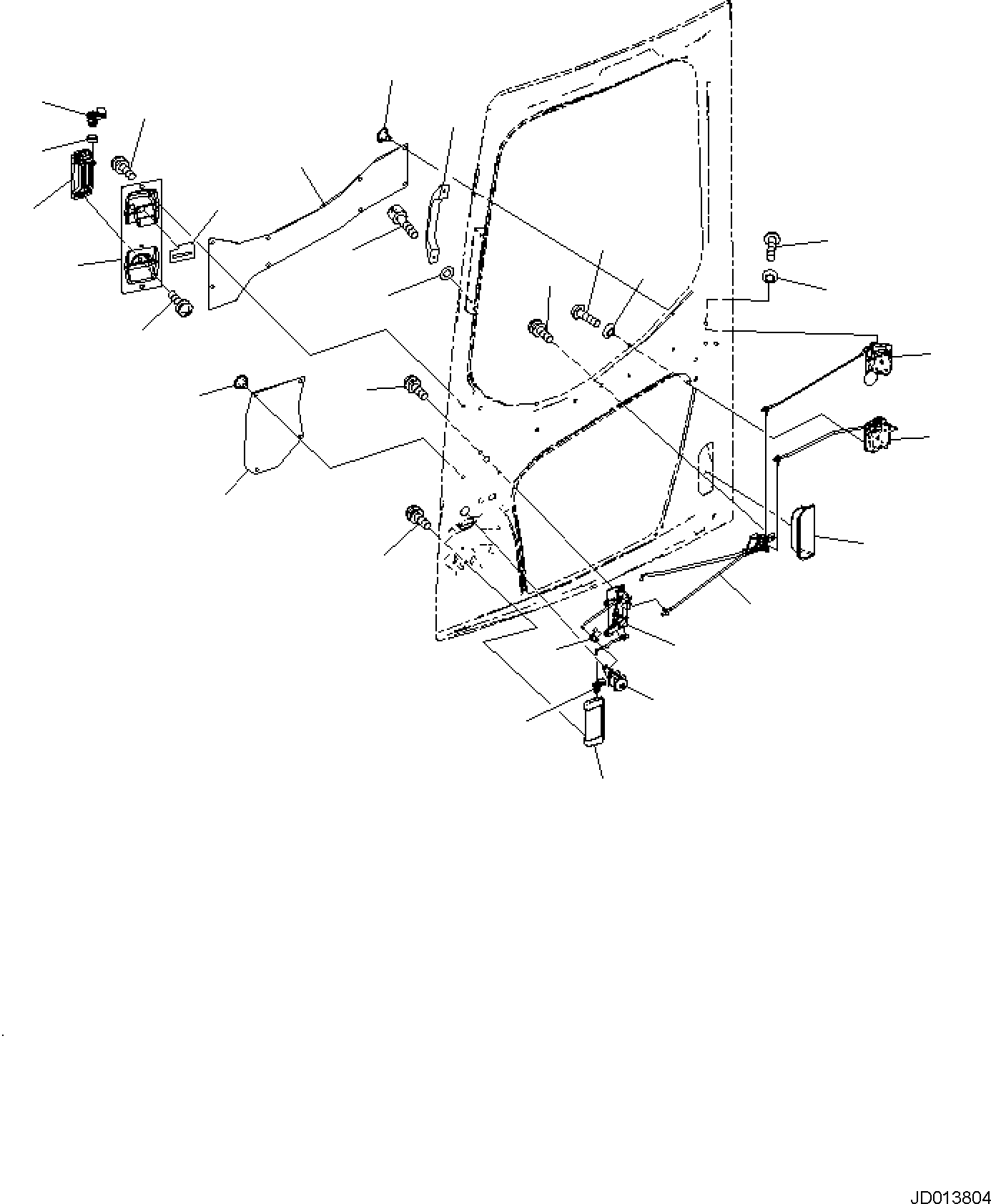 JD013804