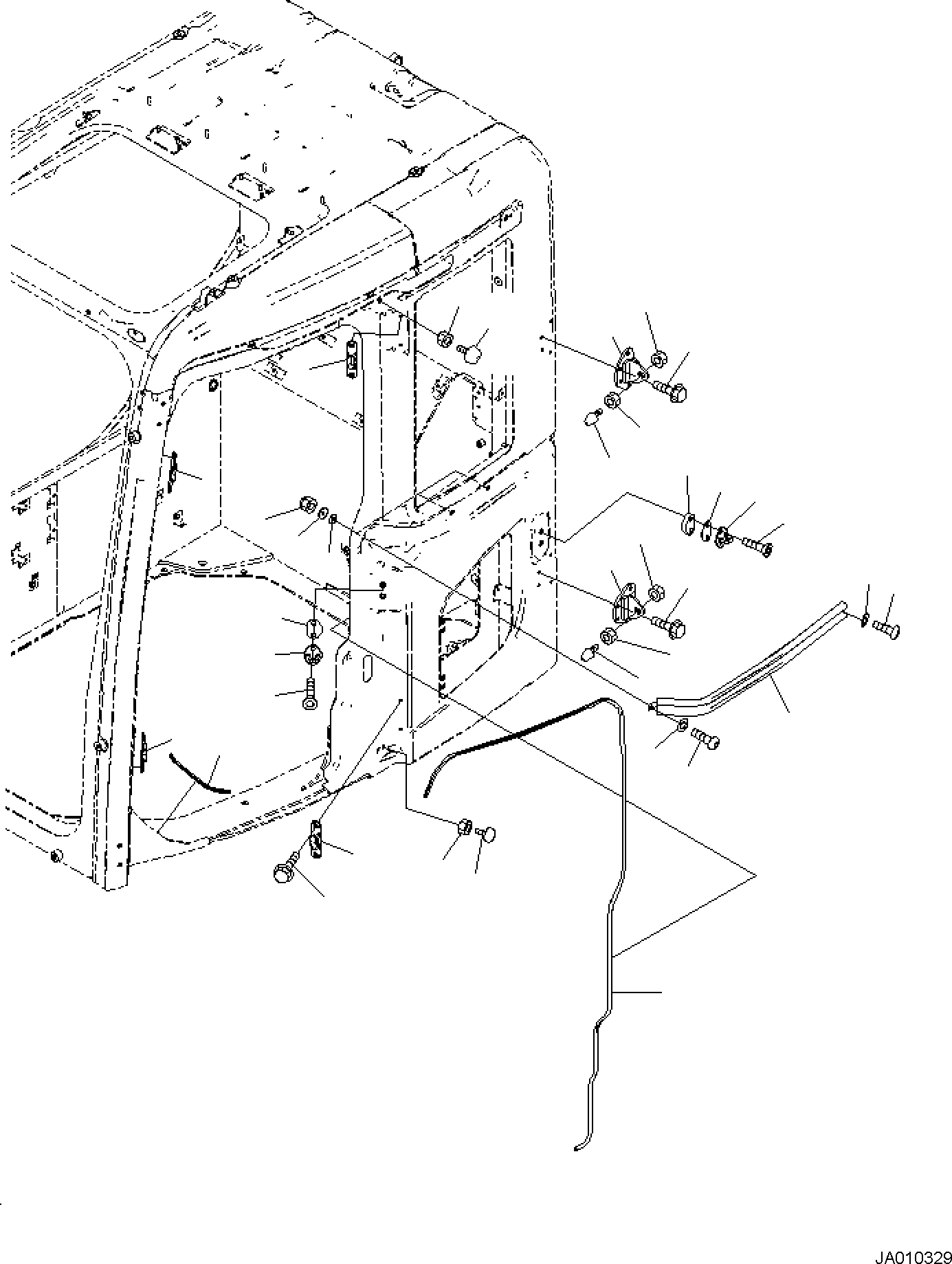 JA010329