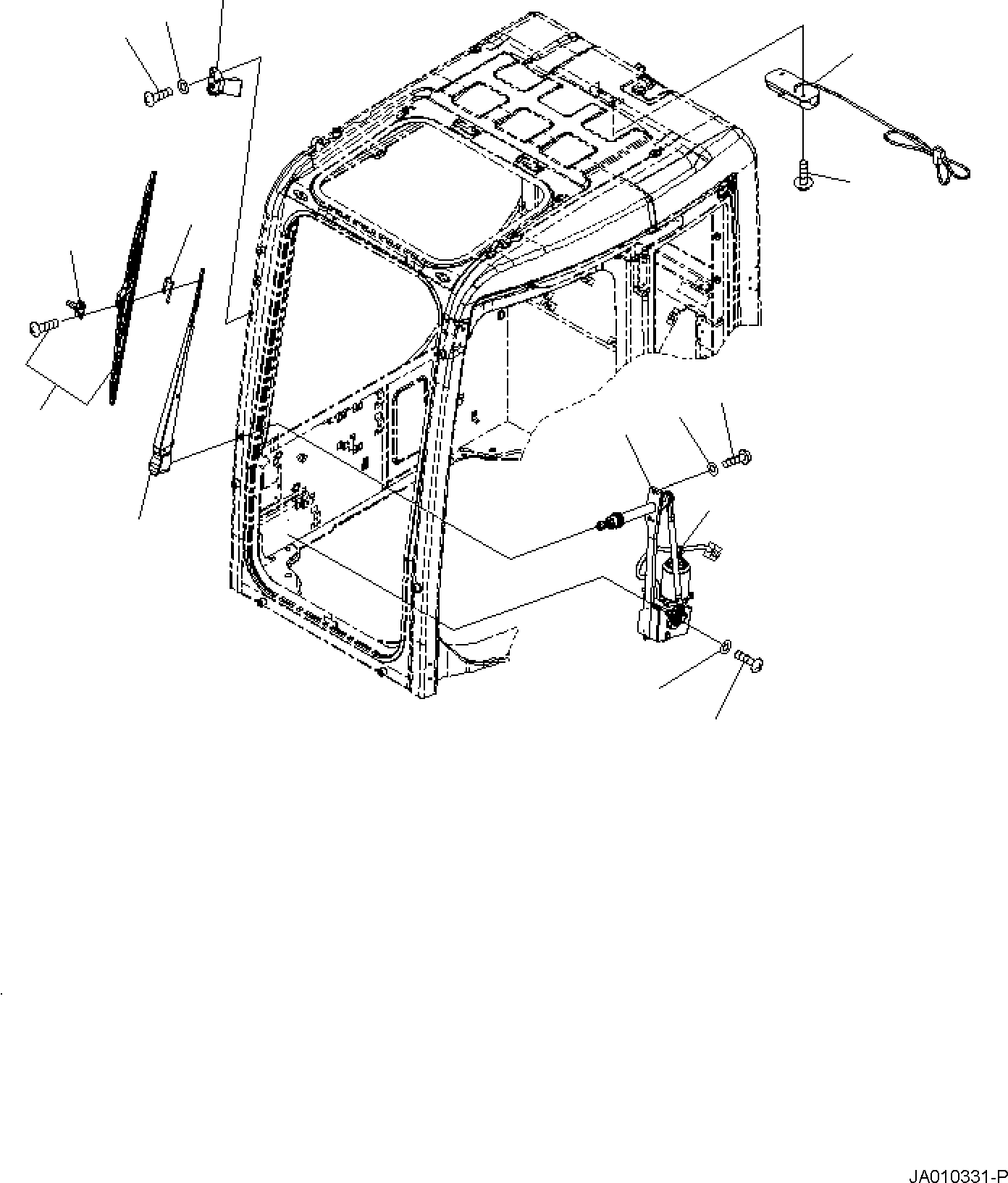 JA010331-P