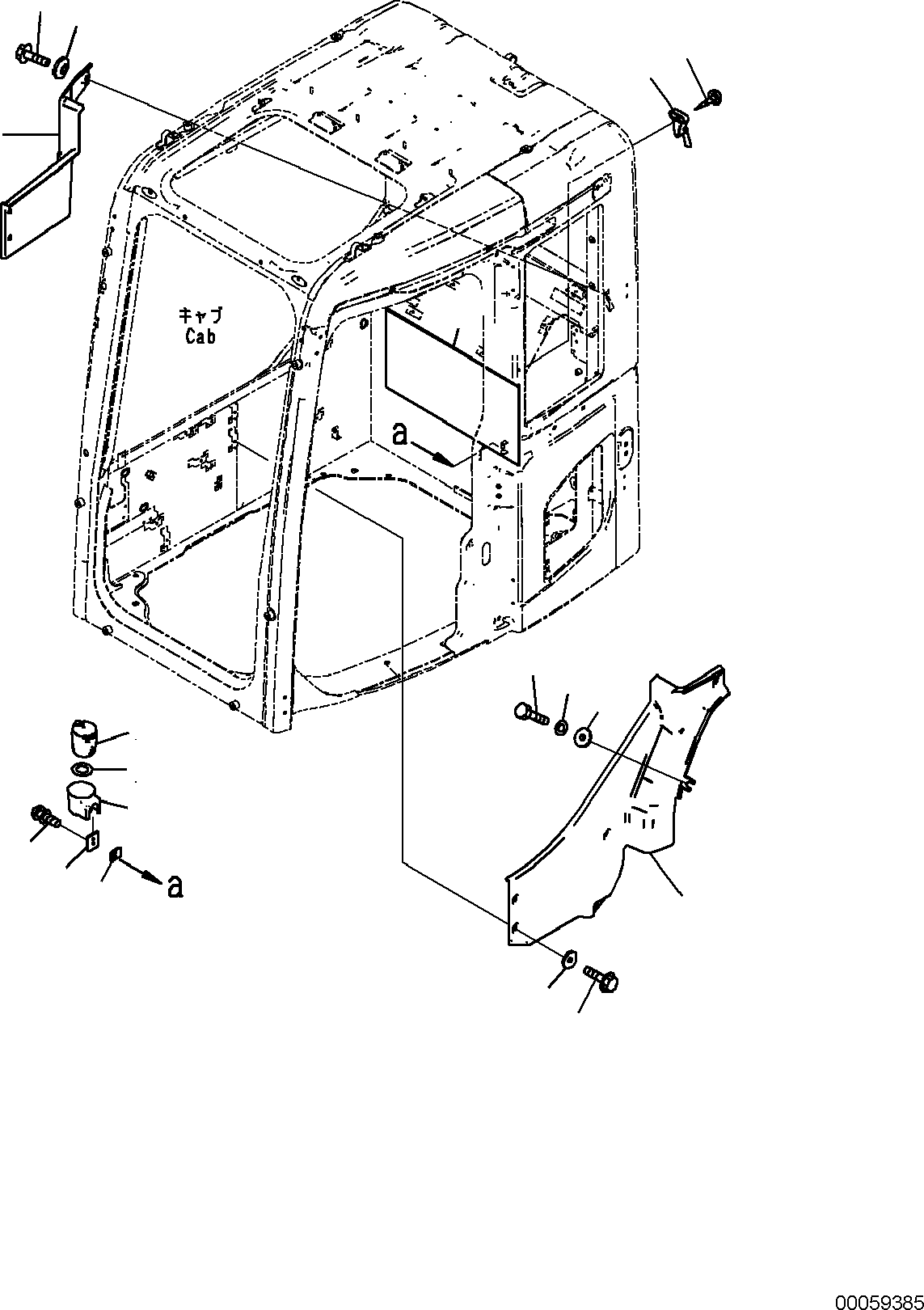 キャブ
Cab

a

a

00059385