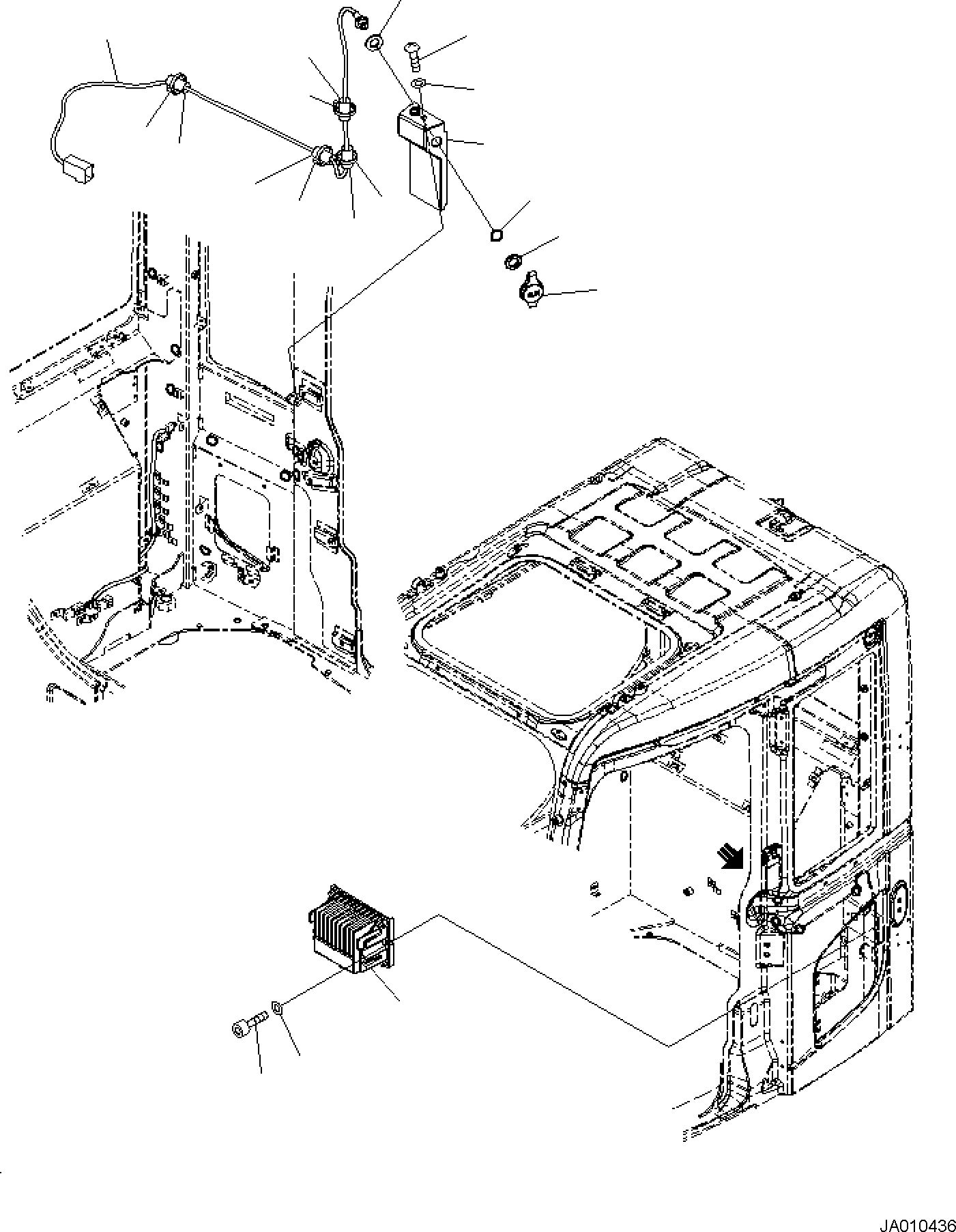 JA010436