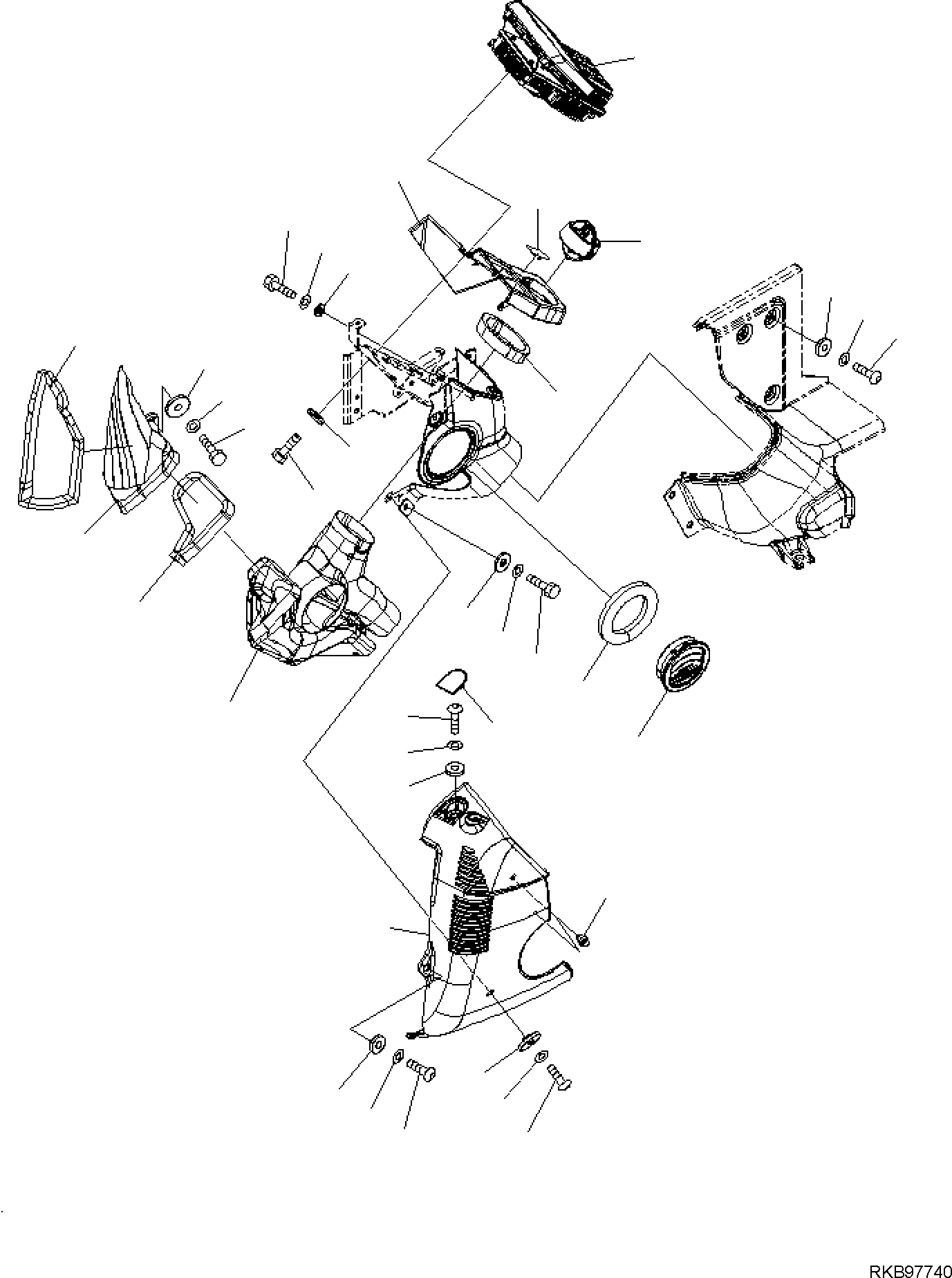 RKB97740