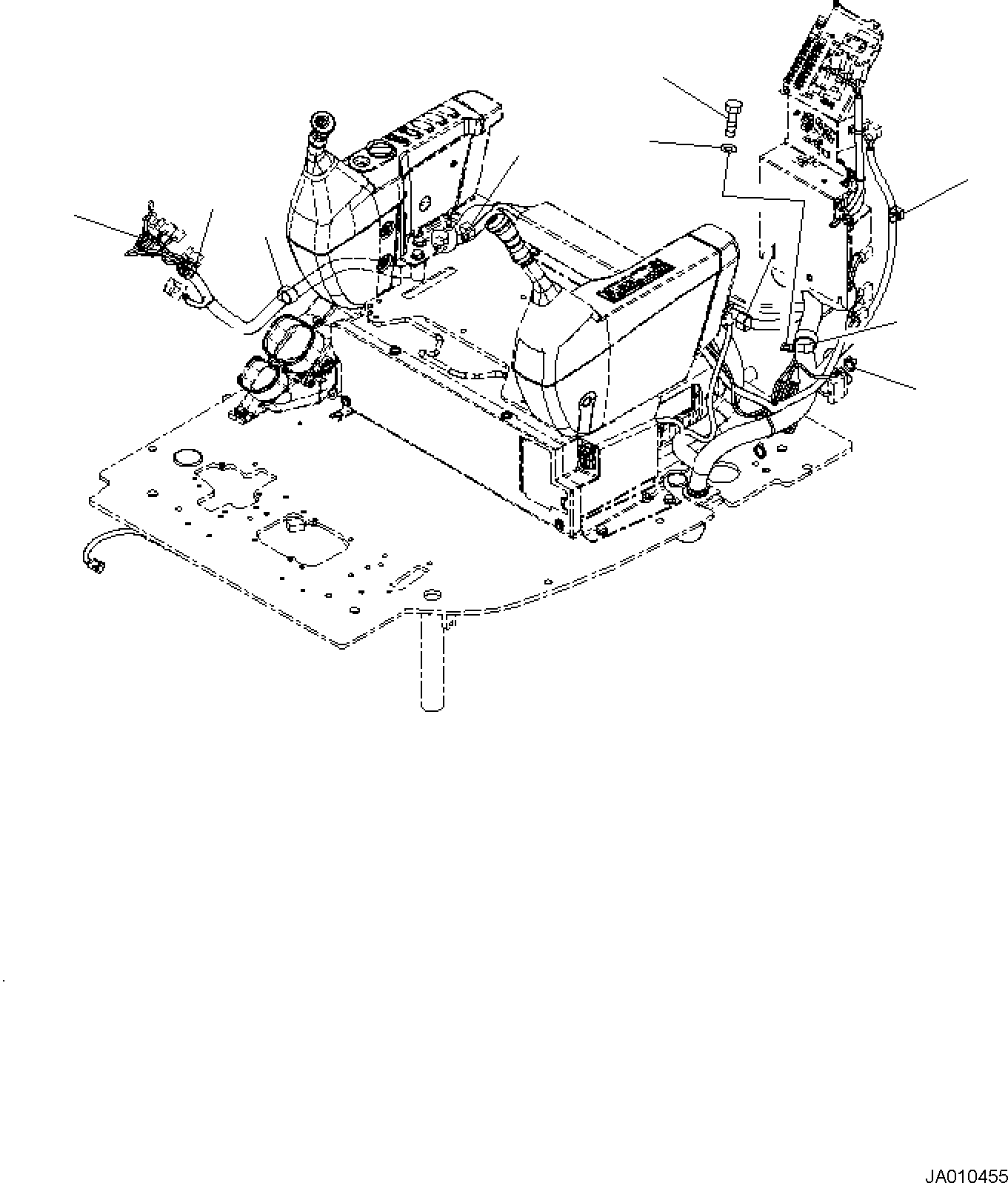 JA010455