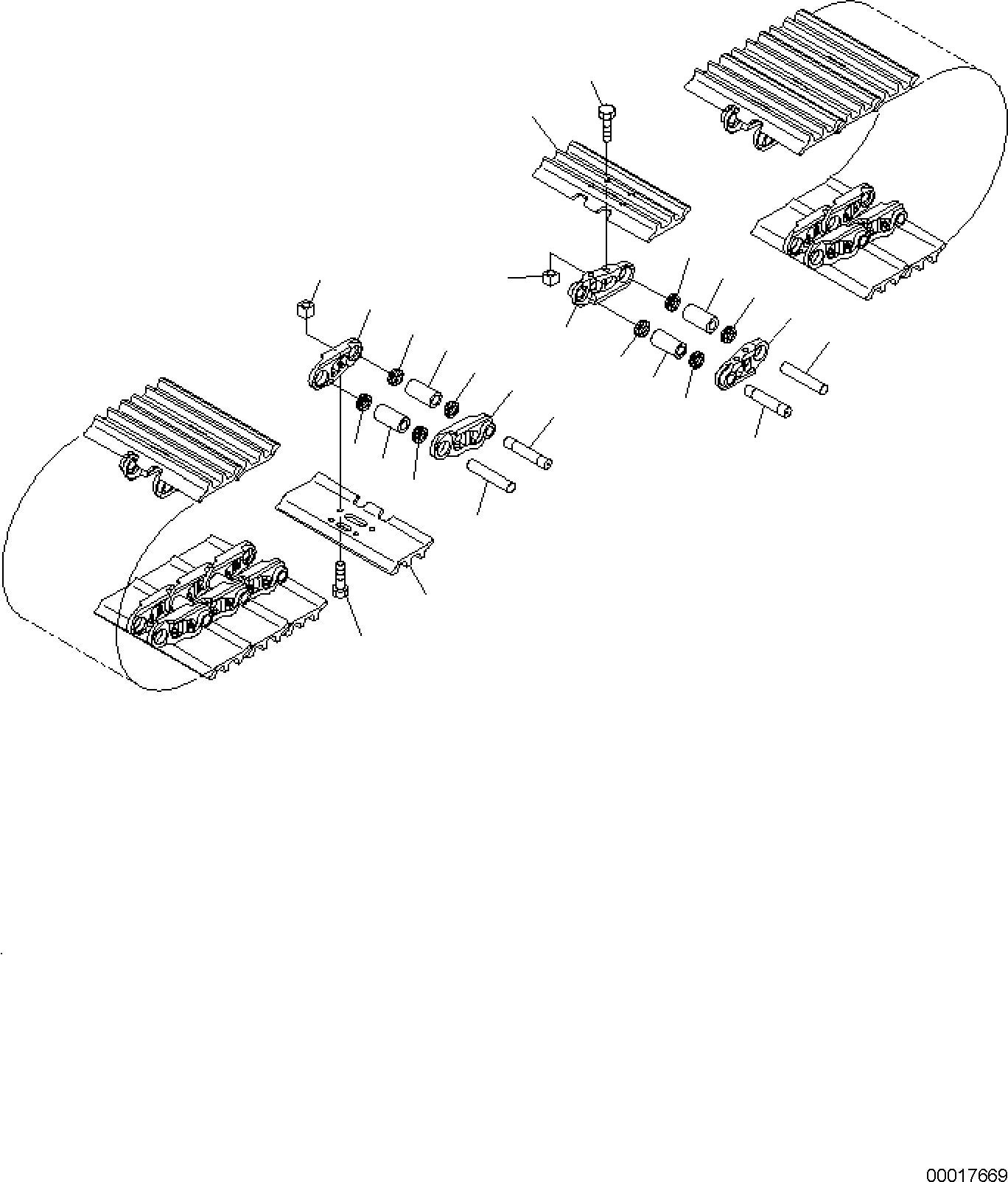 00017669