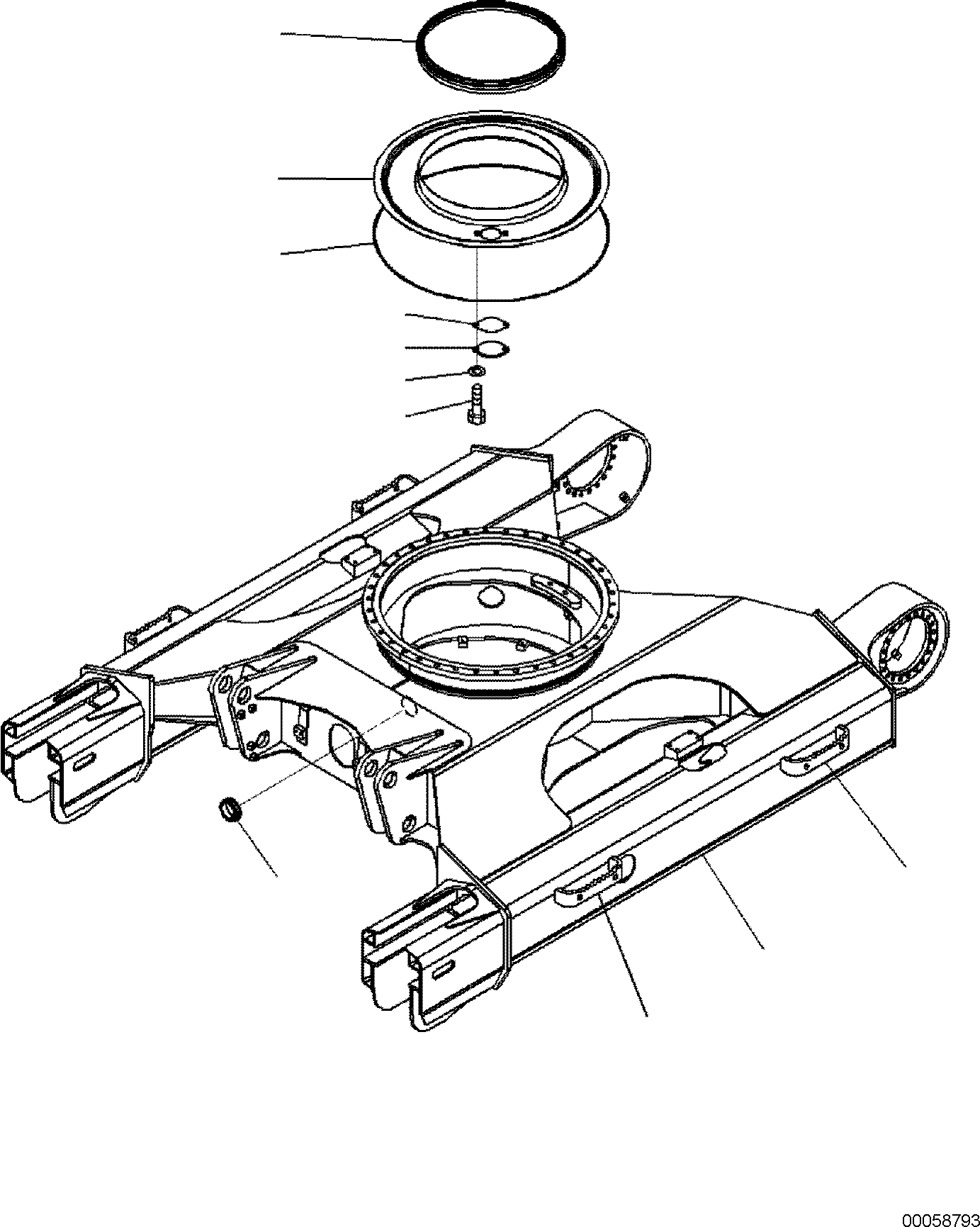 00058793