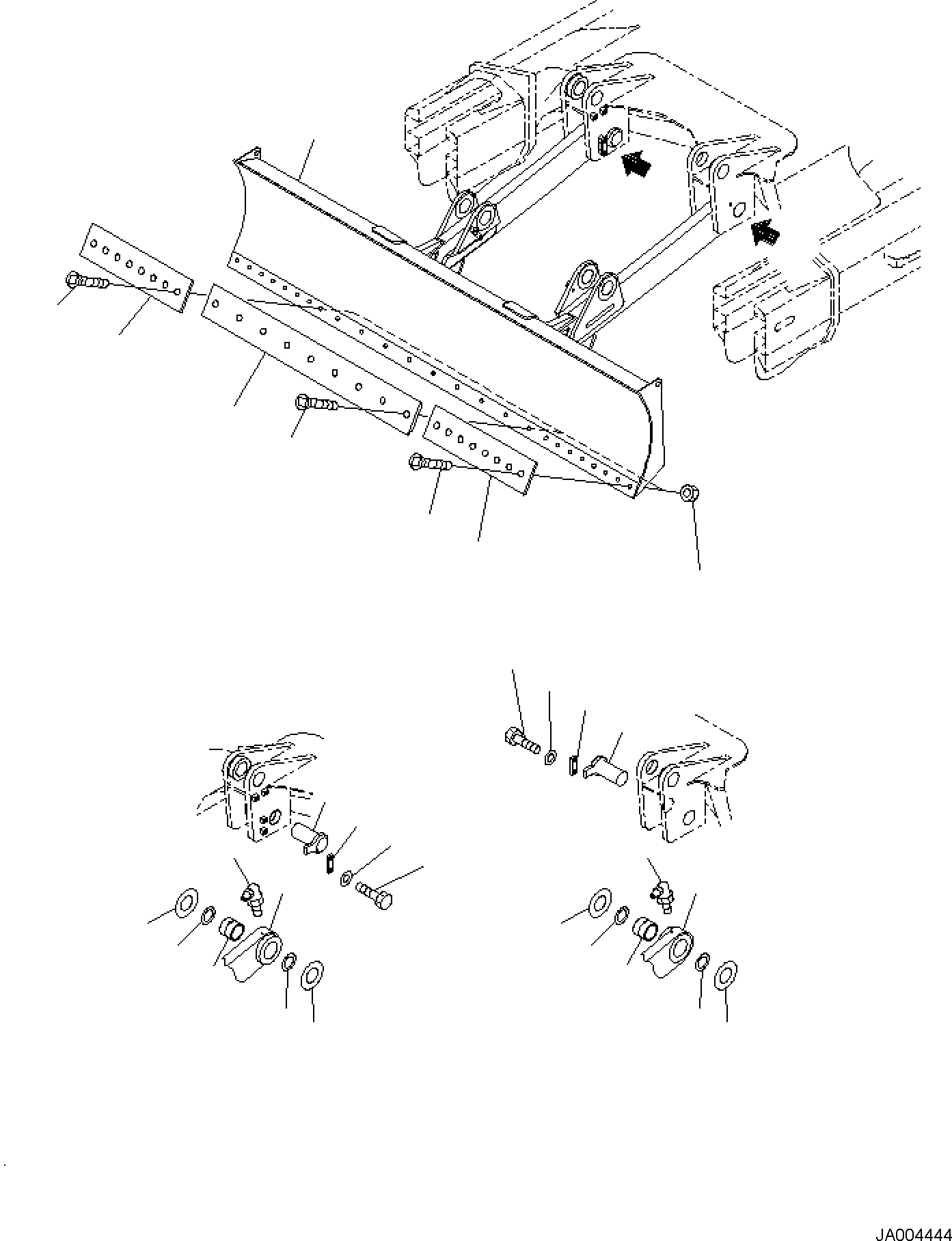 JA004444