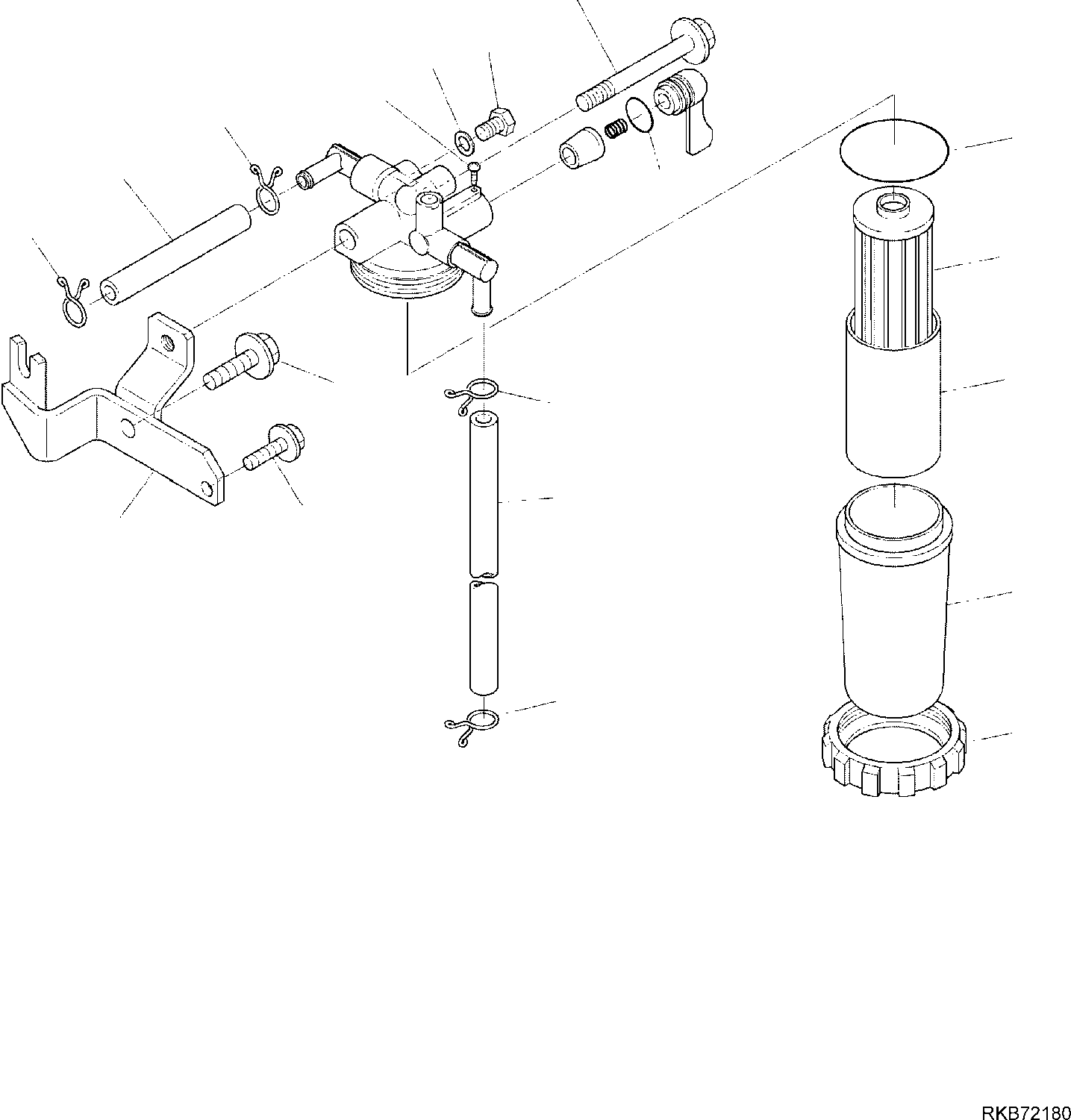 RKB72180