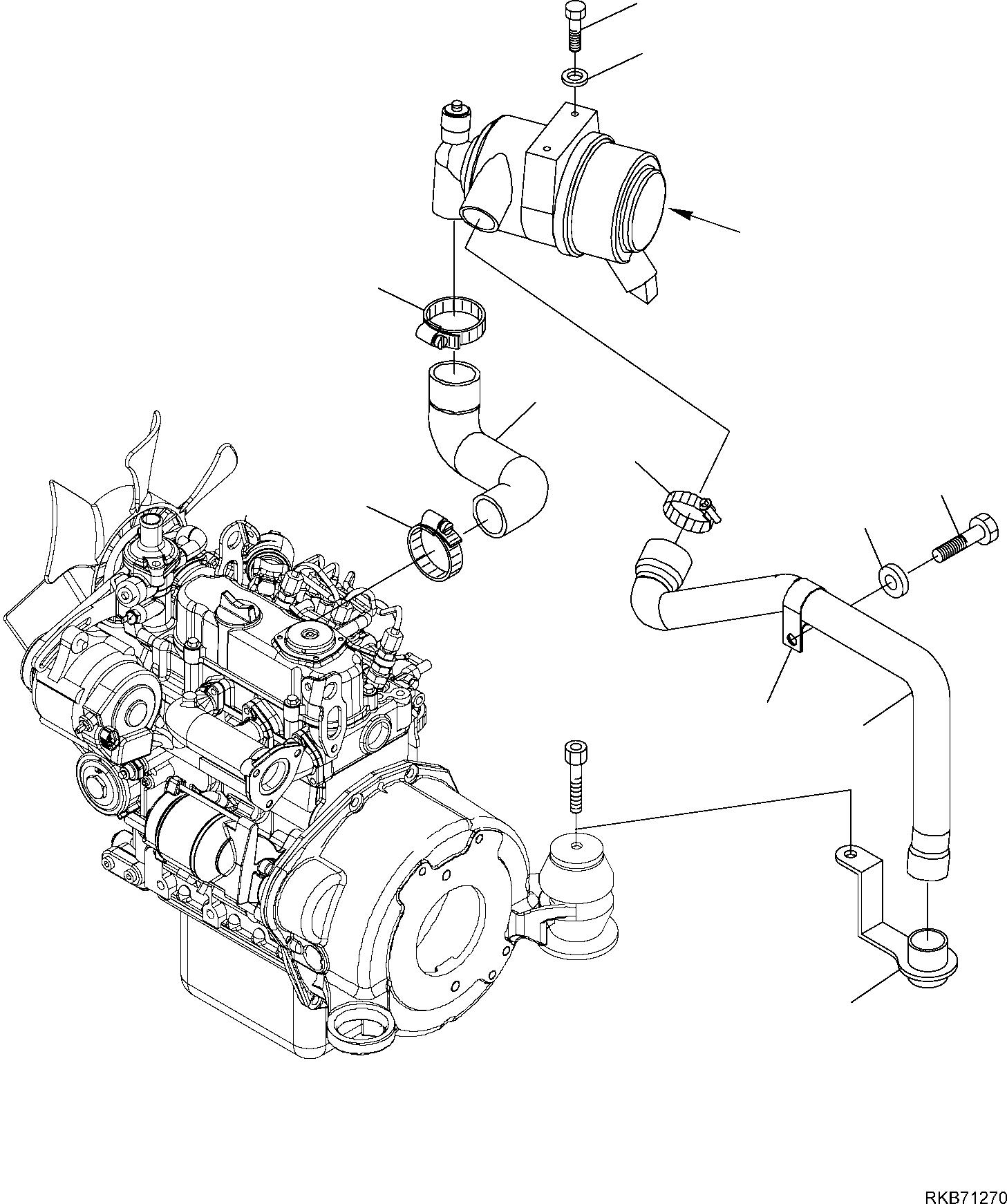 RKB71270