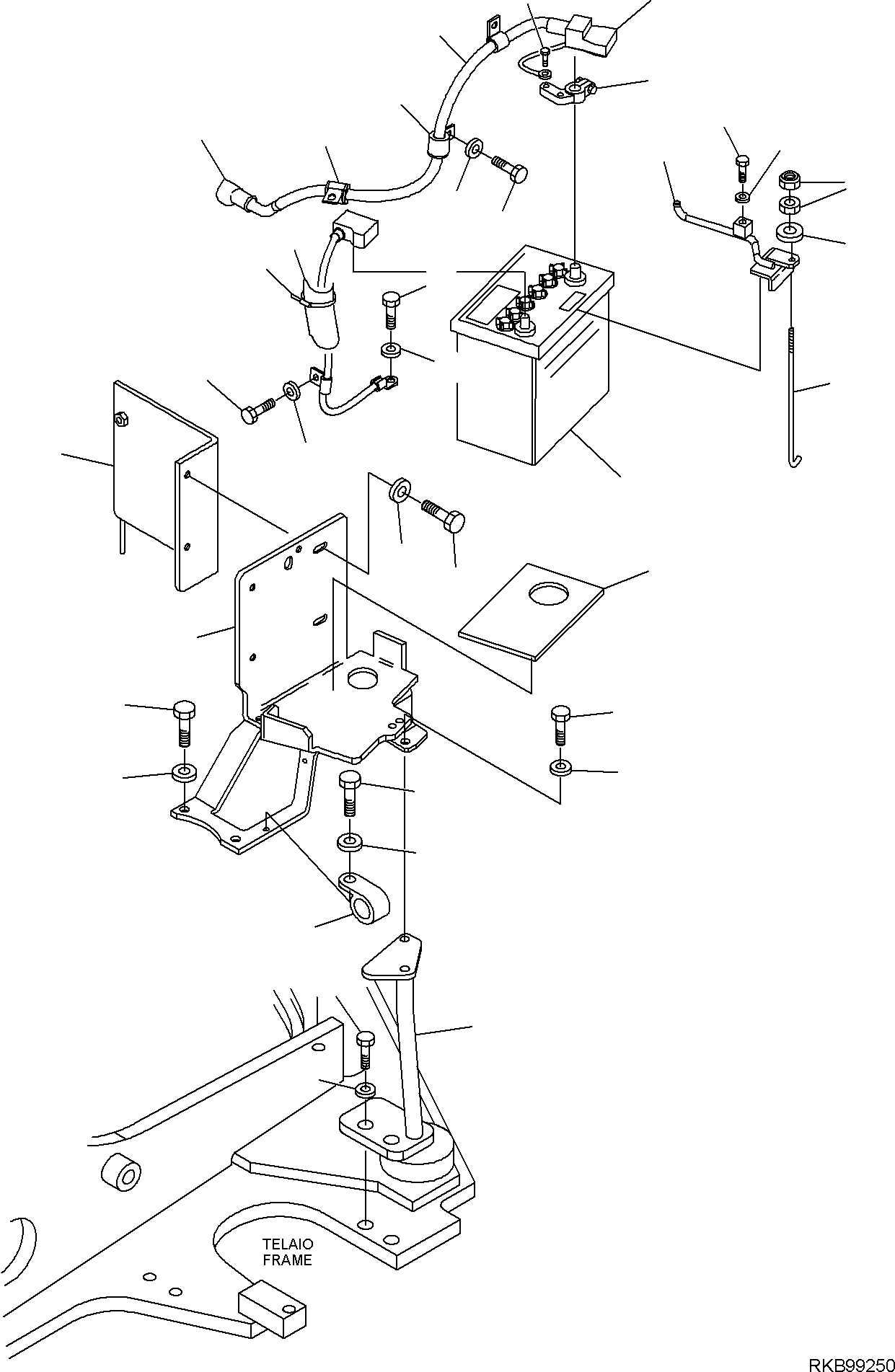 TELAIO
FRAME

RKB99250