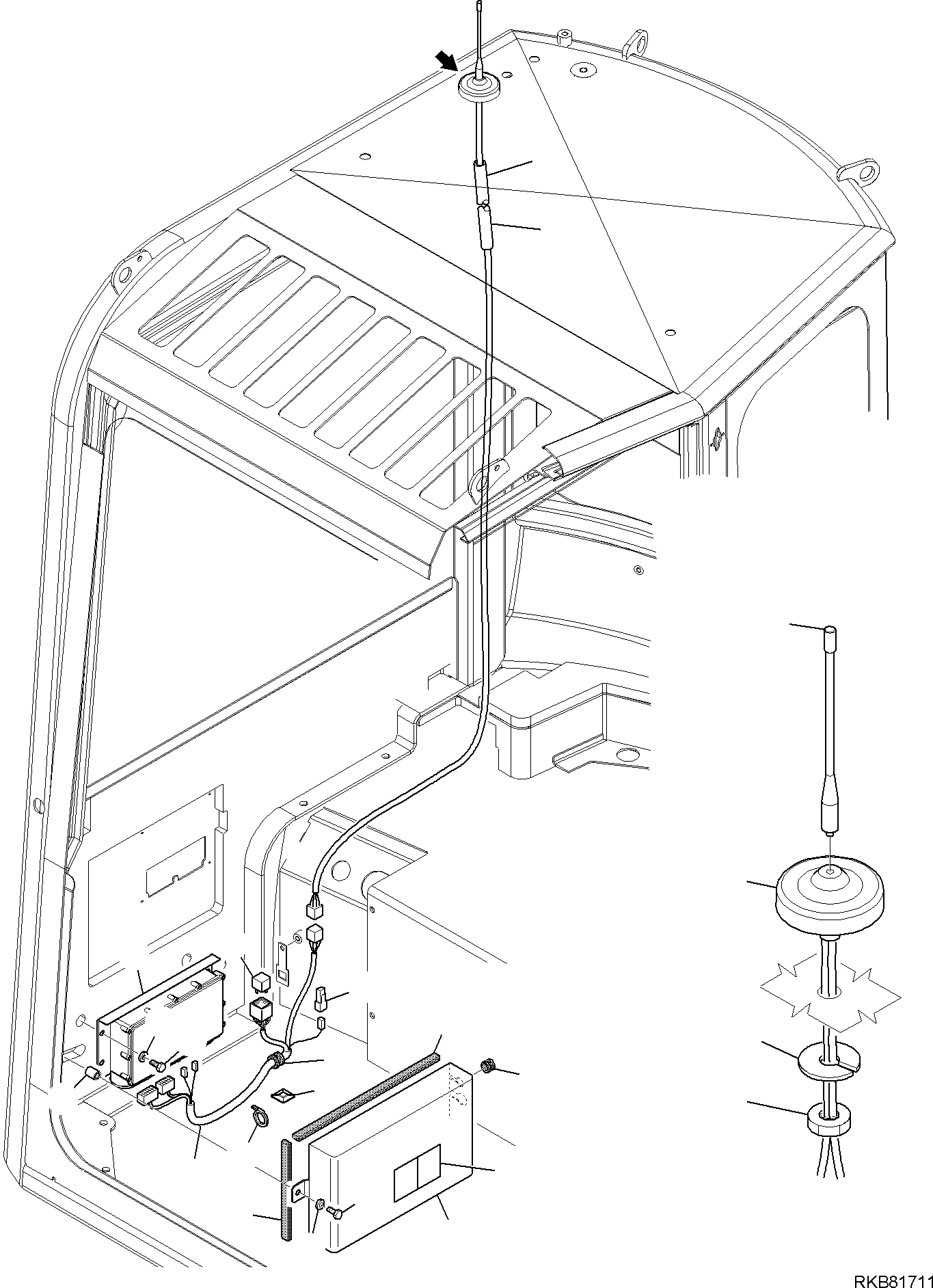 RKB81711