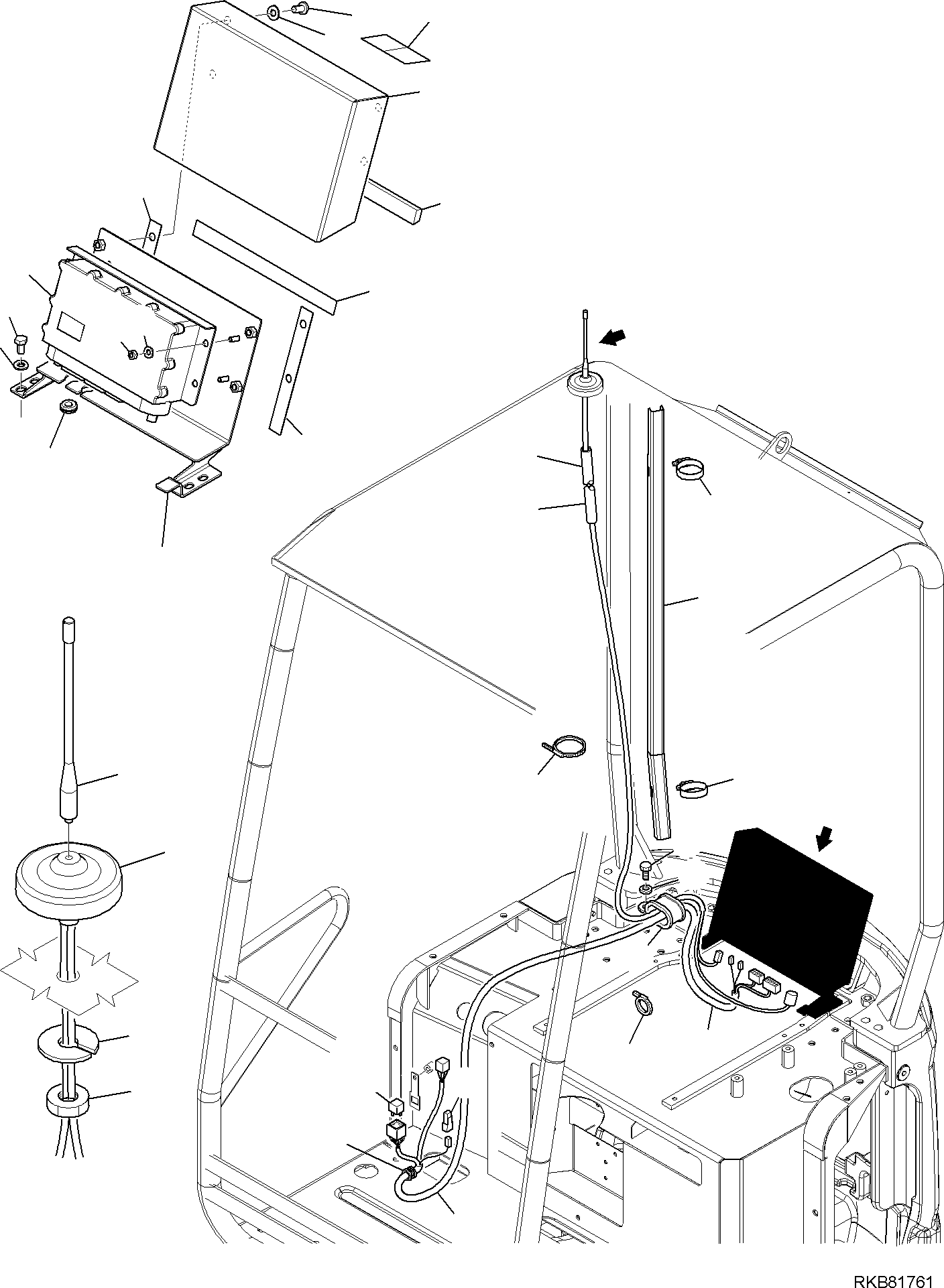 RKB81761