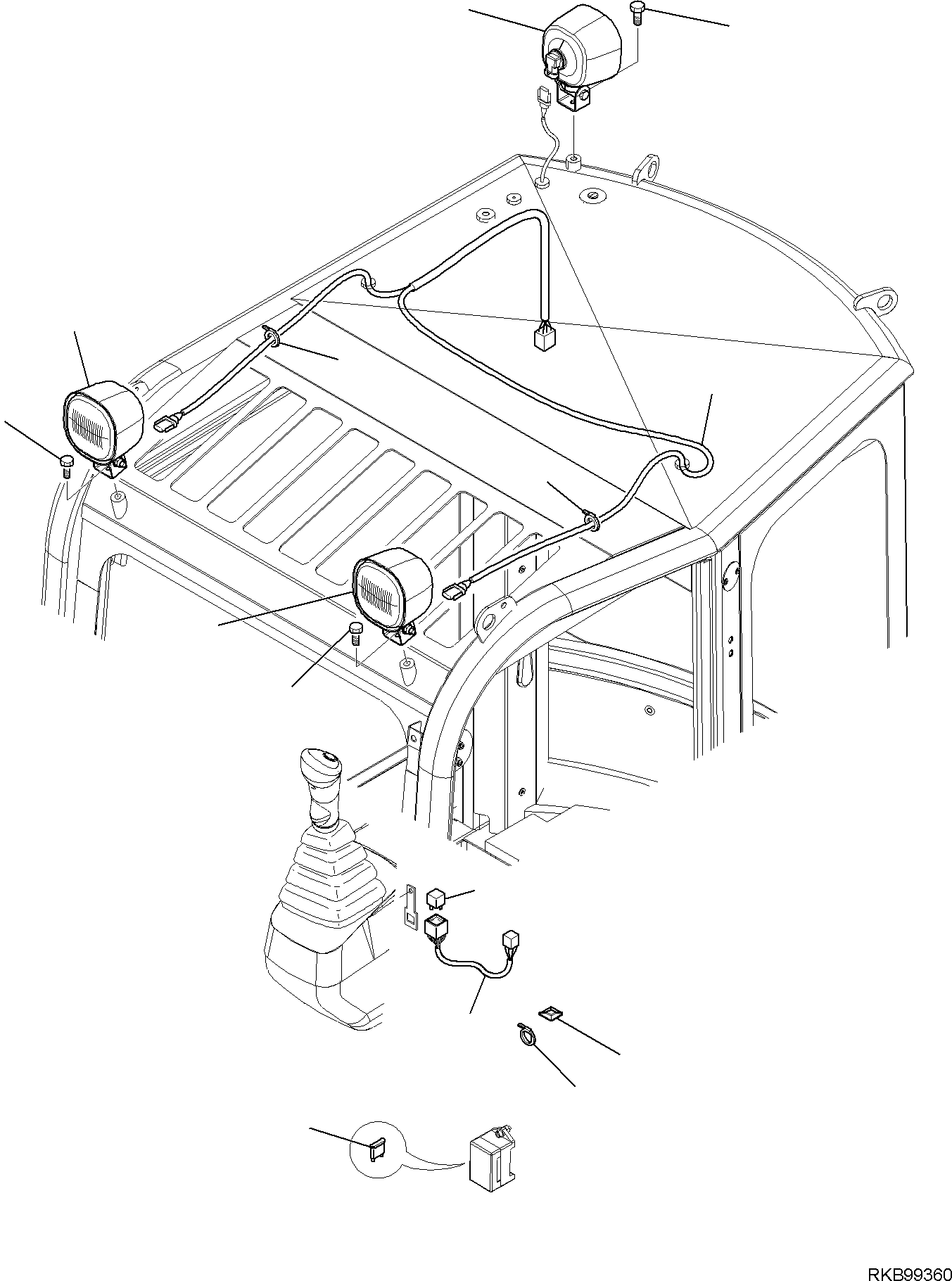 RKB99360